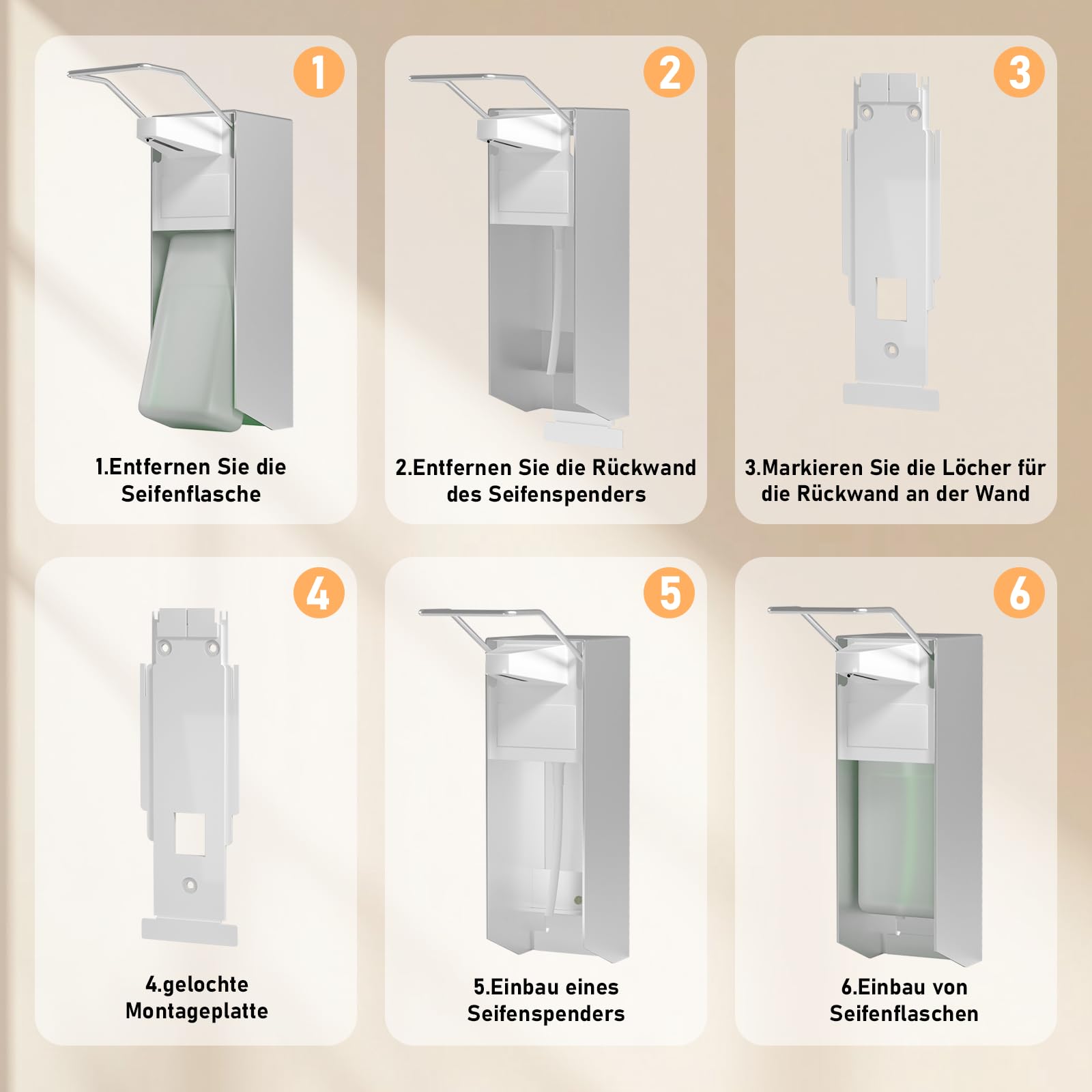 1

1.Entfernen Sie die Seifenflasche

2

2.Entfernen Sie die Rückwand des Seifenspenders

3

3.Markieren Sie die Löcher für die Rückwand an der Wand

4

4.gelochte Montageplatte

5

5.Einbau eines Seifenspenders

6

6.Einbau von Seifenflaschen