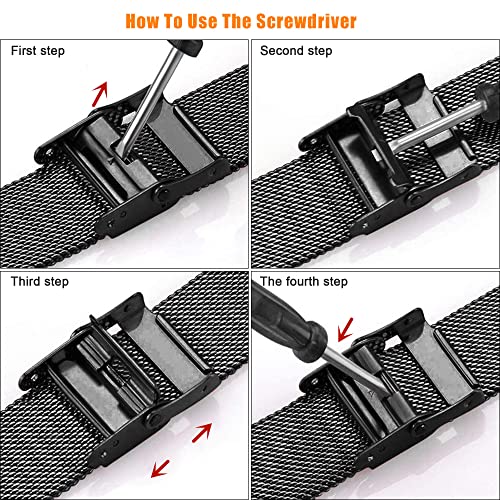 How To Use The Screwdriver

First step

Second step

Third step

The fourth step