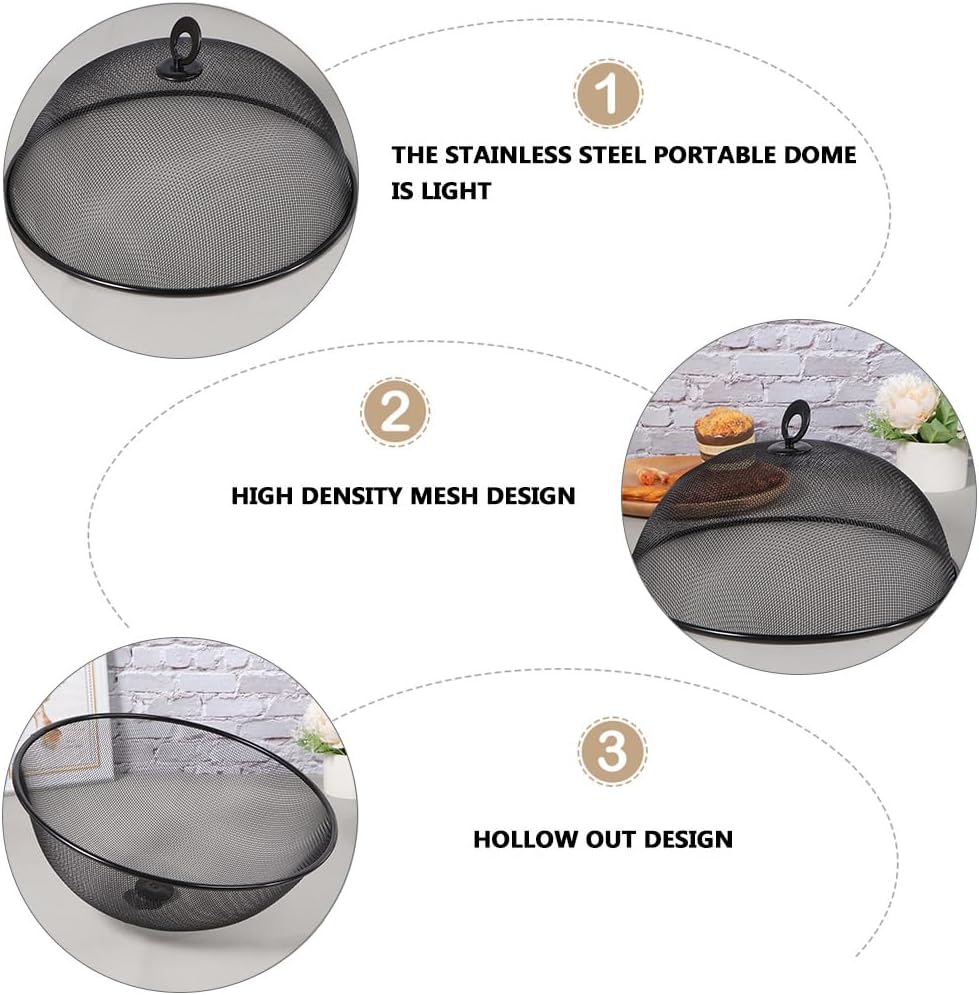 1

THE STAINLESS STEEL PORTABLE DOME IS LIGHT

2

HIGH DENSITY MESH DESIGN

3

HOLLOW OUT DESIGN