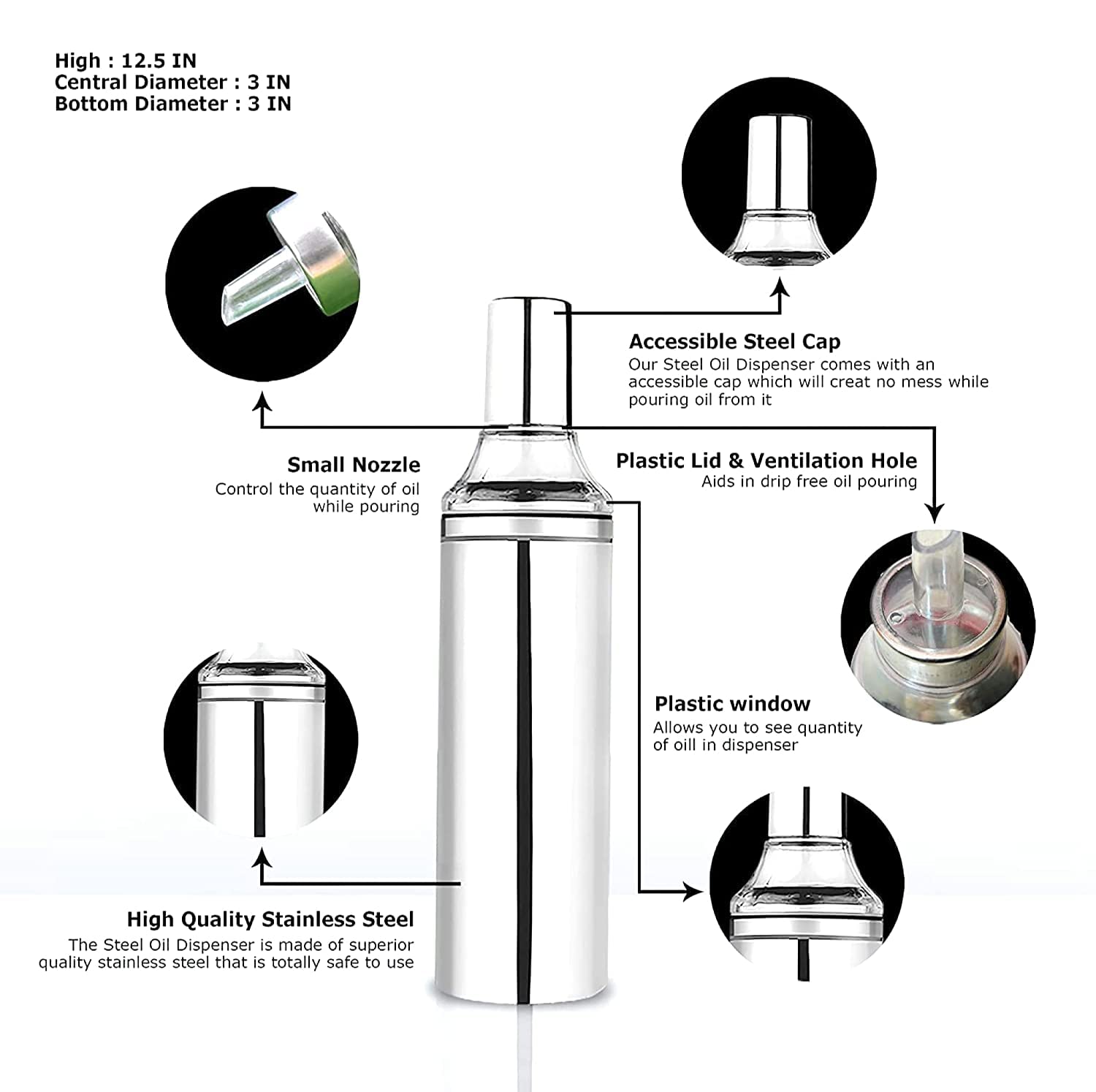 High : 12.5 IN
Central Diameter : 3 IN
Bottom Diameter : 3 IN

Accessible Steel Cap
Our Steel Oil Dispenser comes with an accessible cap which will creat no mess while pouring oil from it

Small Nozzle
Control the quantity of oil while pouring

Plastic Lid & Ventilation Hole
Aids in drip free oil pouring

Plastic window
Allows you to see quantity of oill in dispenser

High Quality Stainless Steel
The Steel Oil Dispenser is made of superior quality stainless steel that is totally safe to use