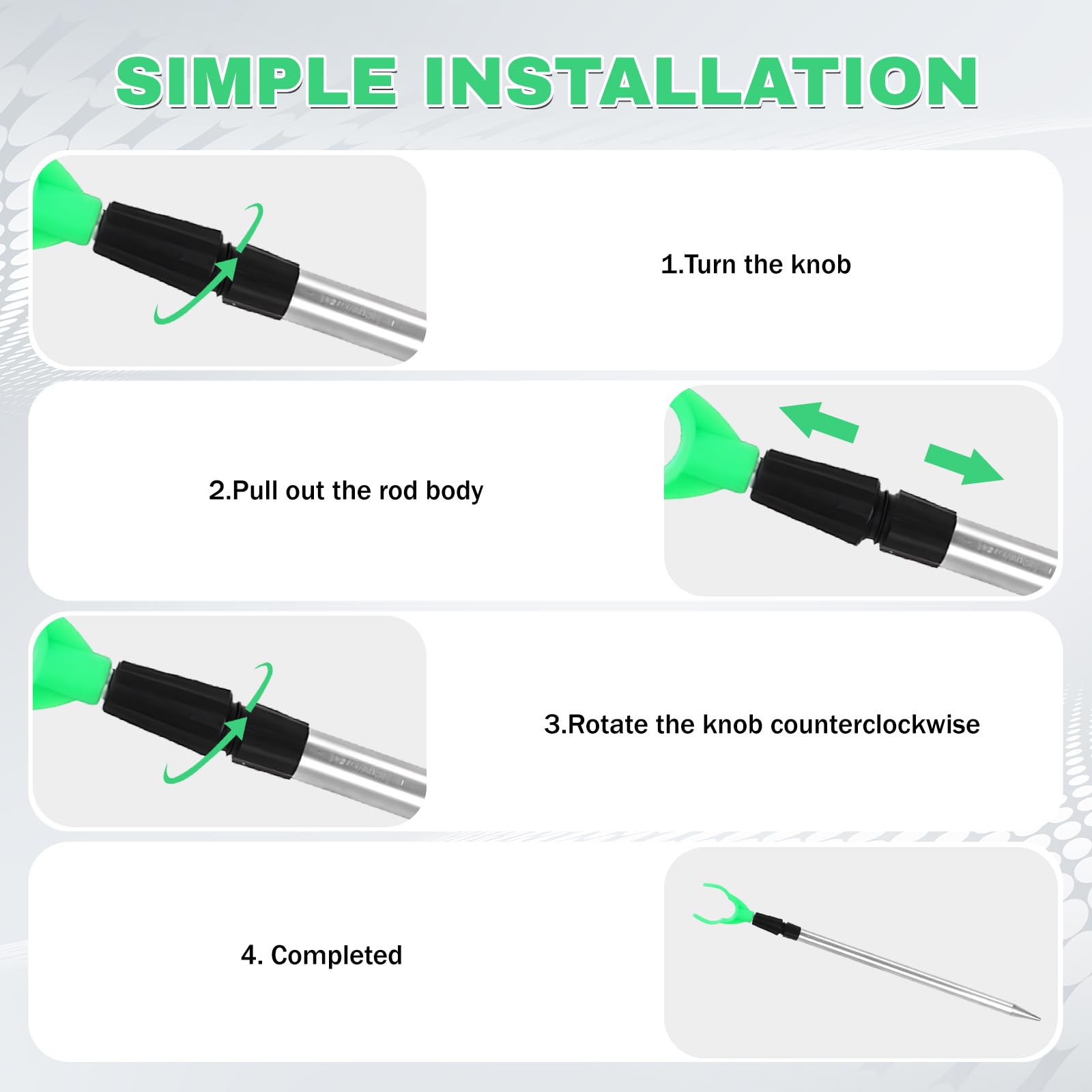 SIMPLE INSTALLATION

1.Turn the knob

2.Pull out the rod body

3.Rotate the knob counterclockwise

4. Completed