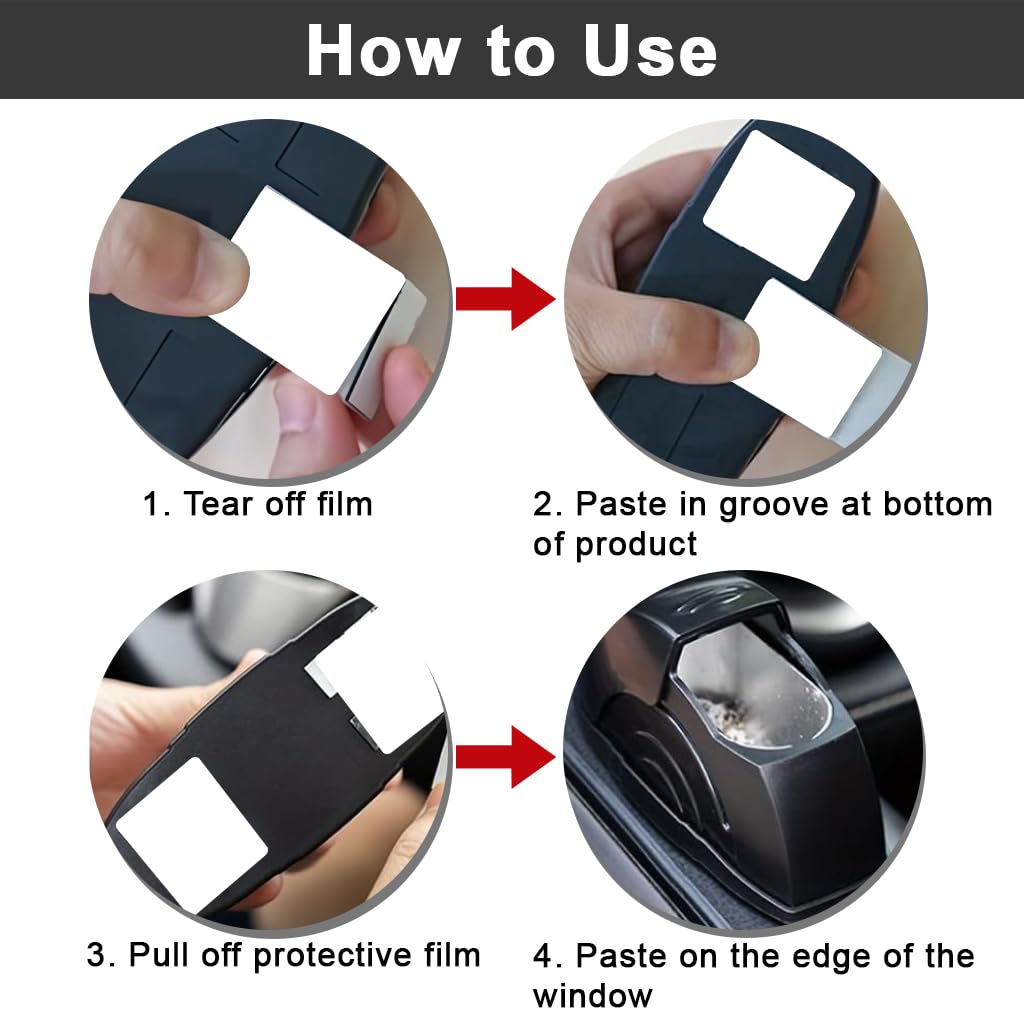 How to Use

1. Tear off film

2. Paste in groove at bottom of product

3. Pull off protective film

4. Paste on the edge of the window