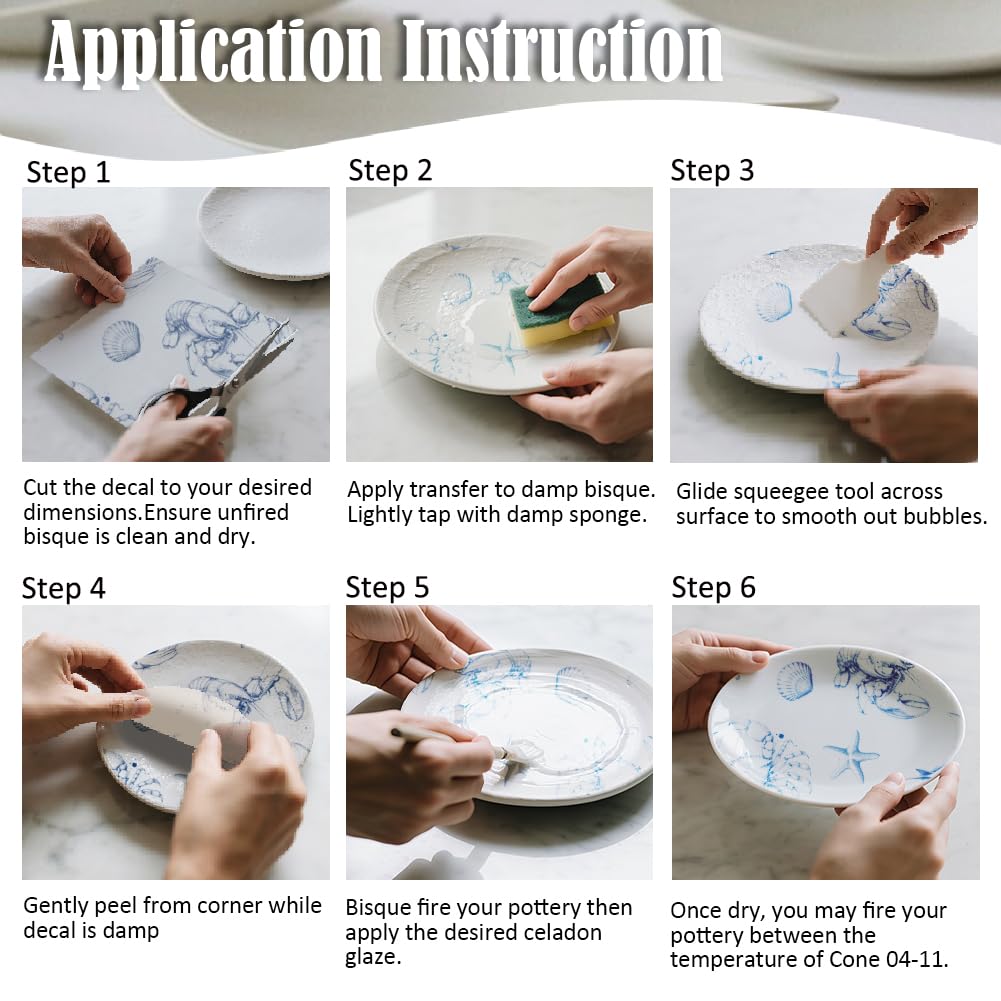 Application Instruction

Step 1

Cut the decal to your desired dimensions.Ensure unfired bisque is clean and dry.

Step 2

Apply transfer to damp bisque. Lightly tap with damp sponge.

Step 3

Glide squeegee tool across surface to smooth out bubbles.

Step 4

Gently peel from corner while decal is damp

Step 5

Bisque fire your pottery then apply the desired celadon glaze.

Step 6

Once dry, you may fire your pottery between the temperature of Cone 04-11.