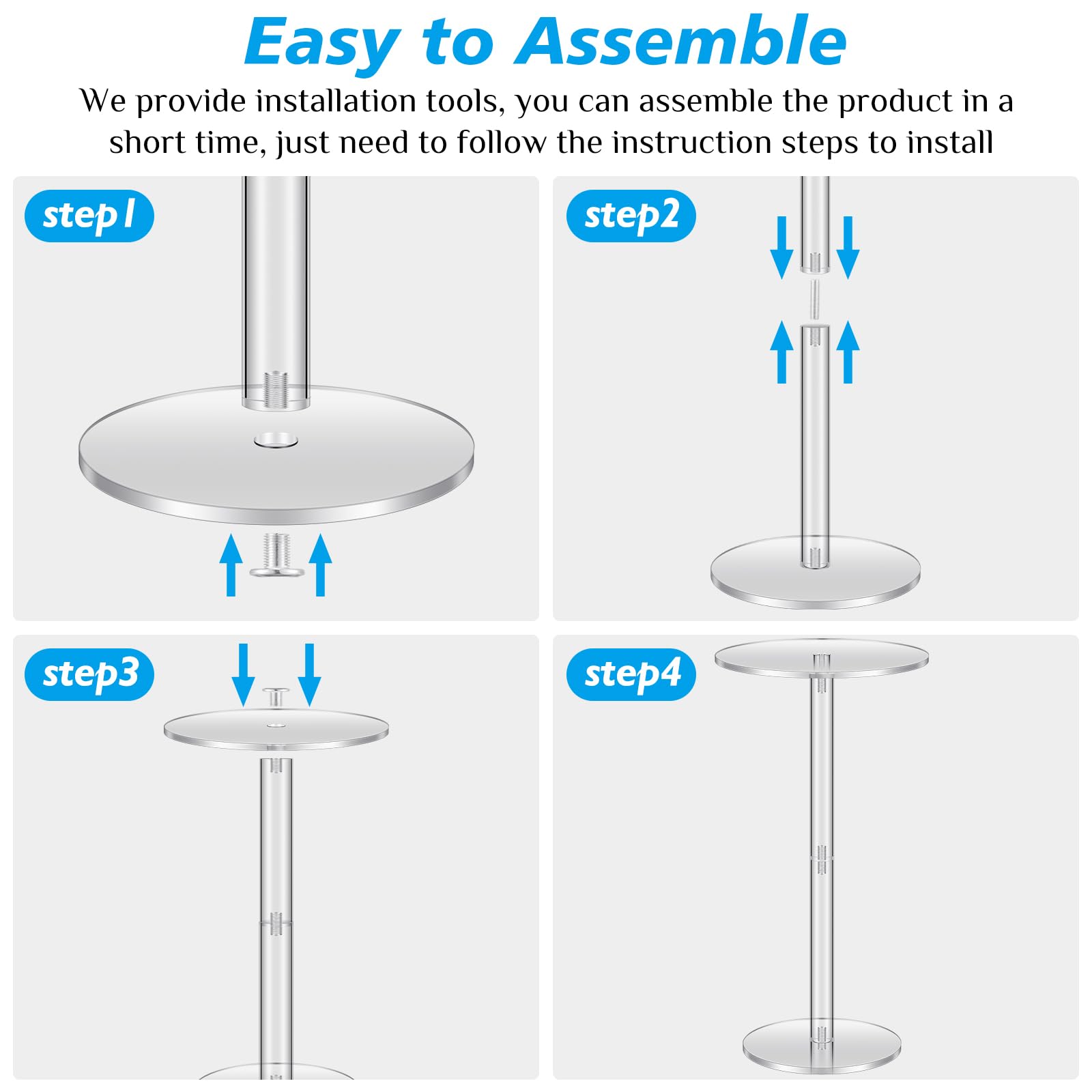 Easy to Assemble

We provide installation tools, you can assemble the product in a short time, just need to follow the instruction steps to install

step1

step2

step3

step4