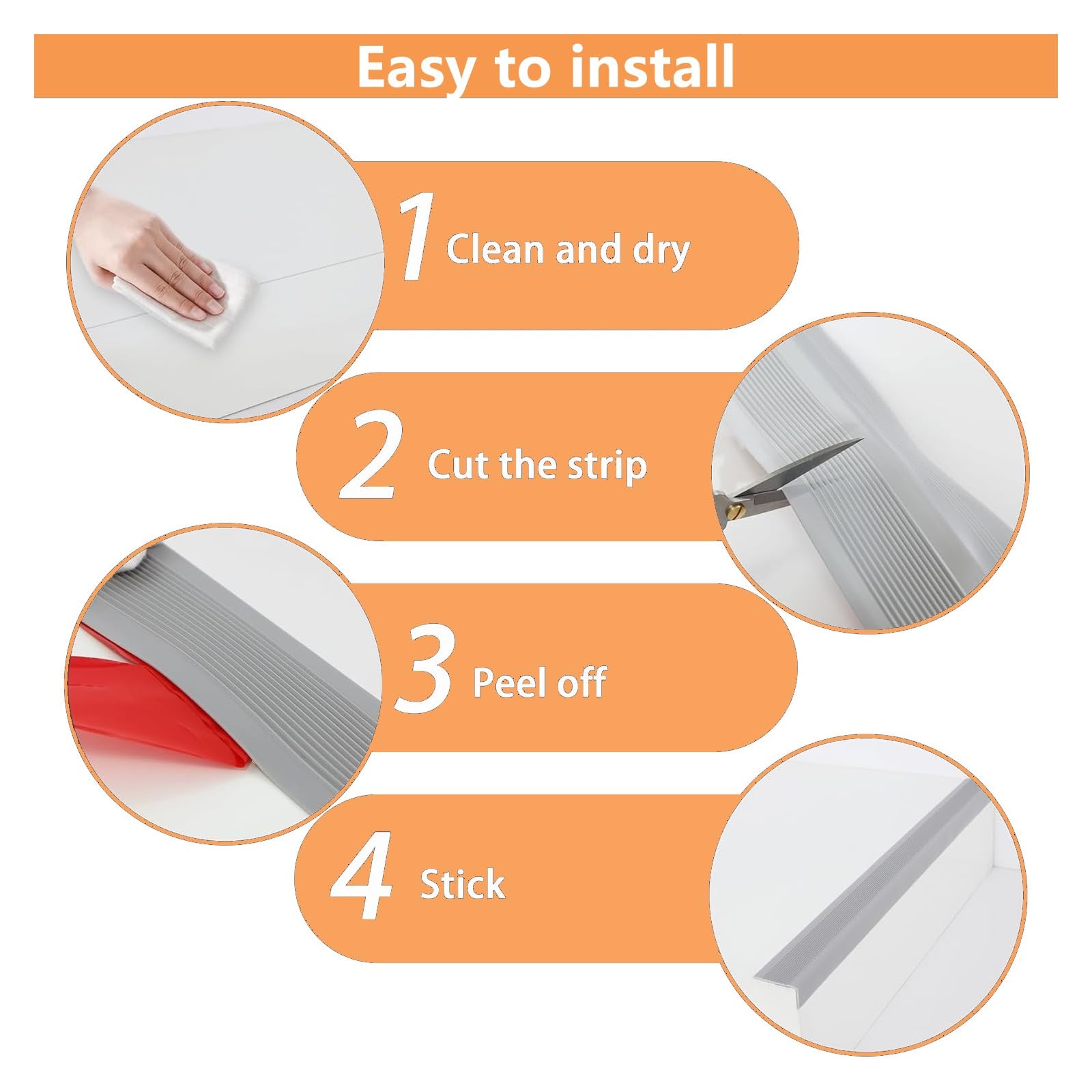 Easy to install

1 Clean and dry

2 Cut the strip

3 Peel off

4 Stick