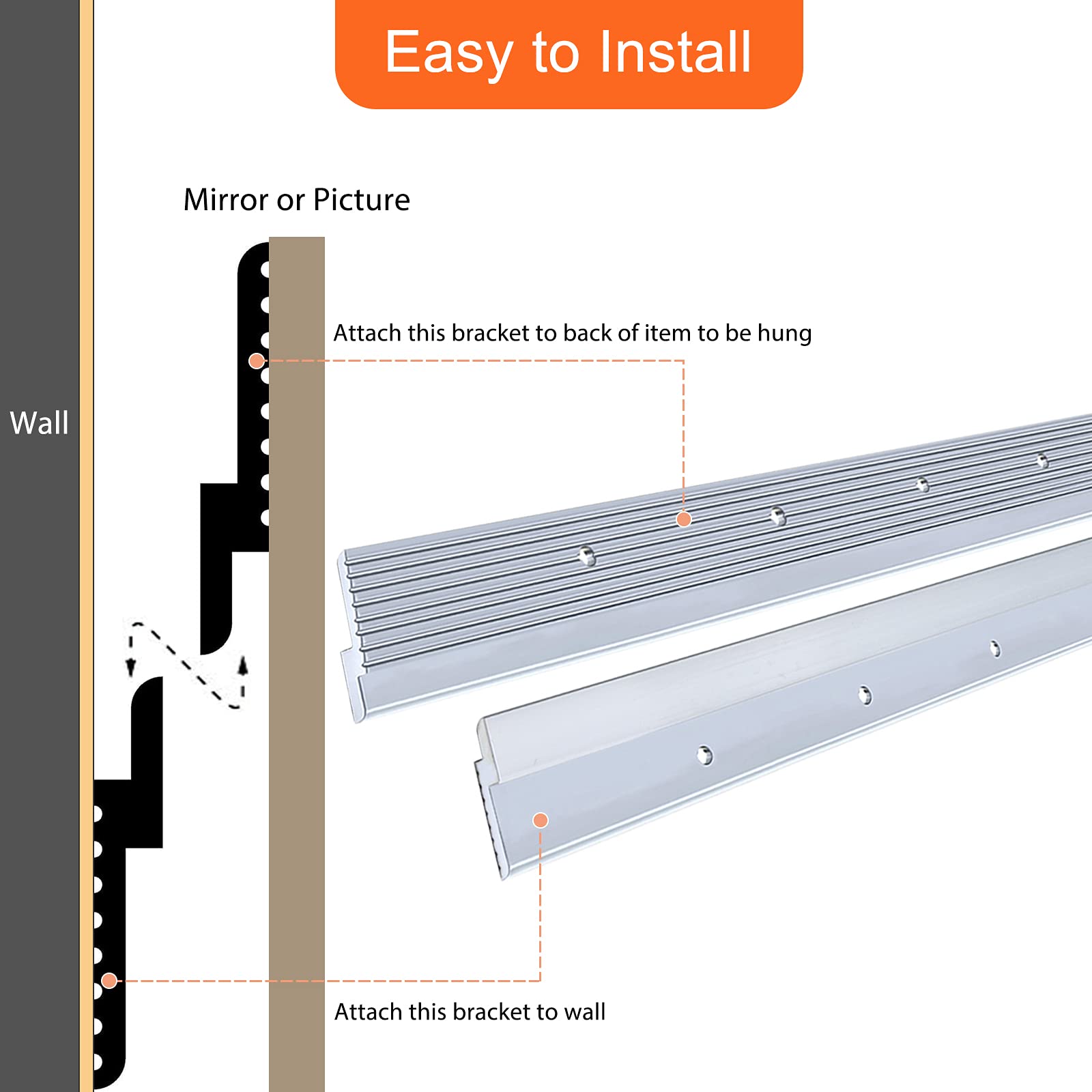 Easy to Install

Mirror or Picture

Wall

Attach this bracket to back of item to be hung

Attach this bracket to wall