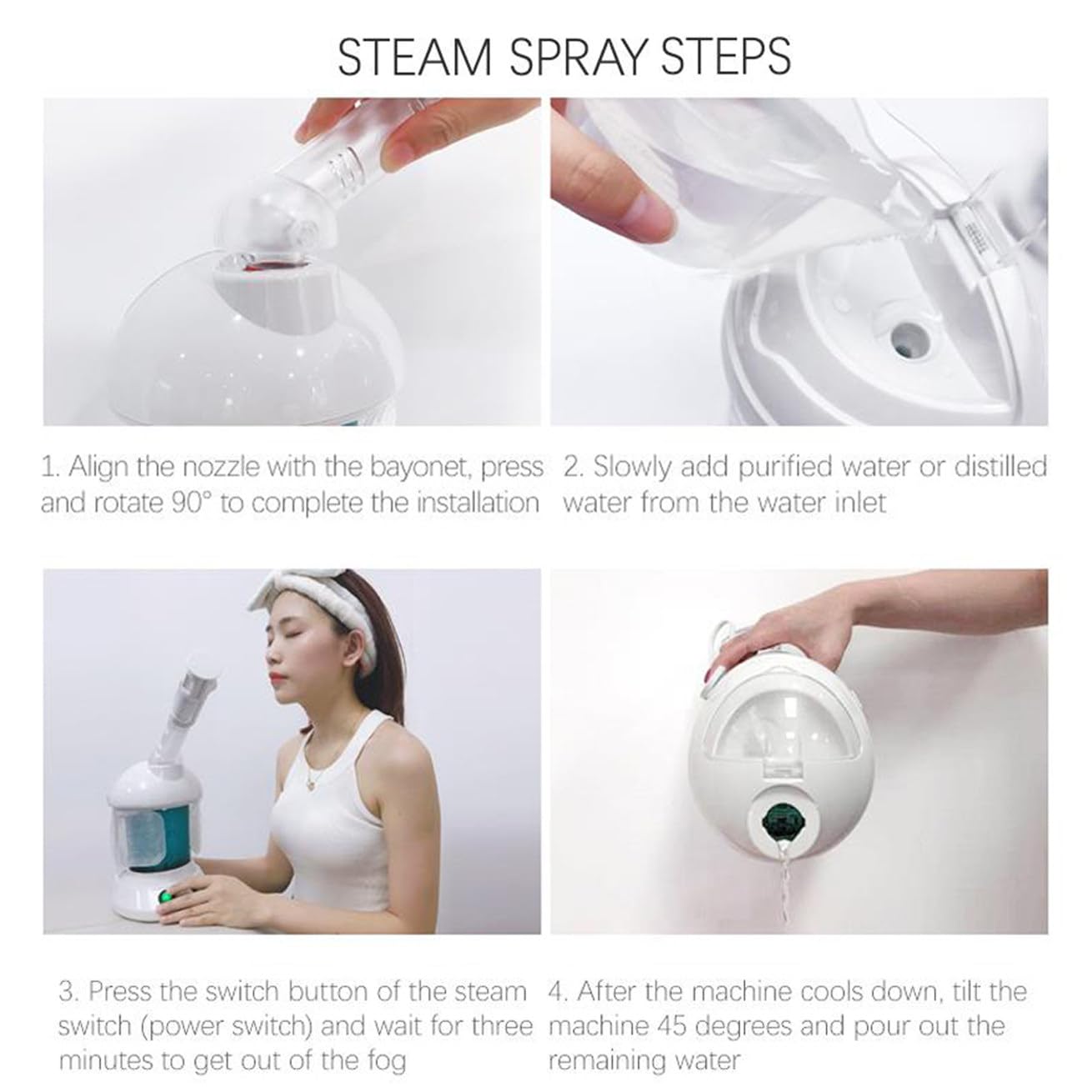 STEAM SPRAY STEPS

1. Align the nozzle with the bayonet, press and rotate 90° to complete the installation

2. Slowly add purified water or distilled water from the water inlet

3. Press the switch button of the steam switch (power switch) and wait for three minutes to get out of the fog

4. After the machine cools down, tilt the machine 45 degrees and pour out the remaining water