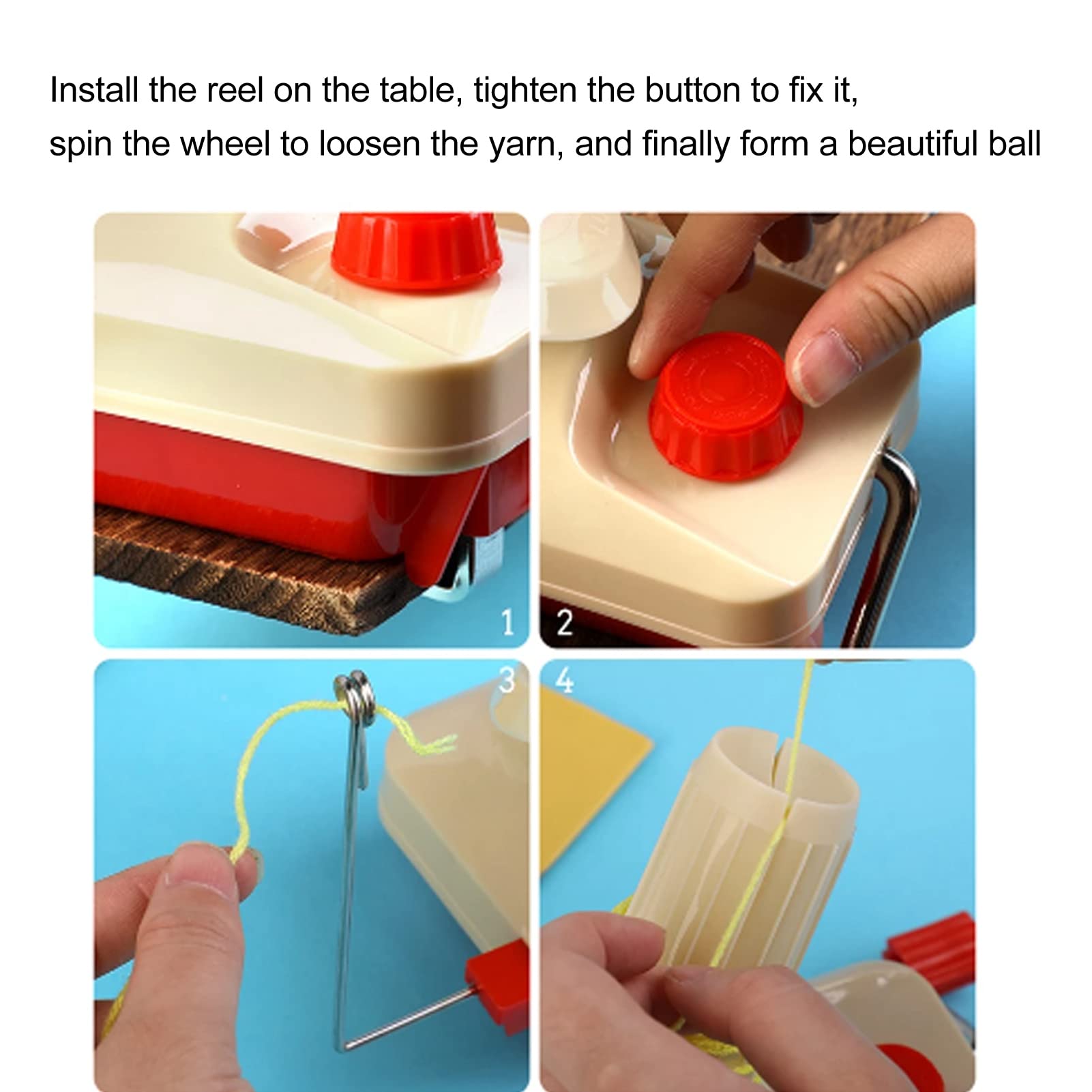 Install the reel on the table, tighten the button to fix it,
spin the wheel to loosen the yarn, and finally form a beautiful ball

1

2

3

4