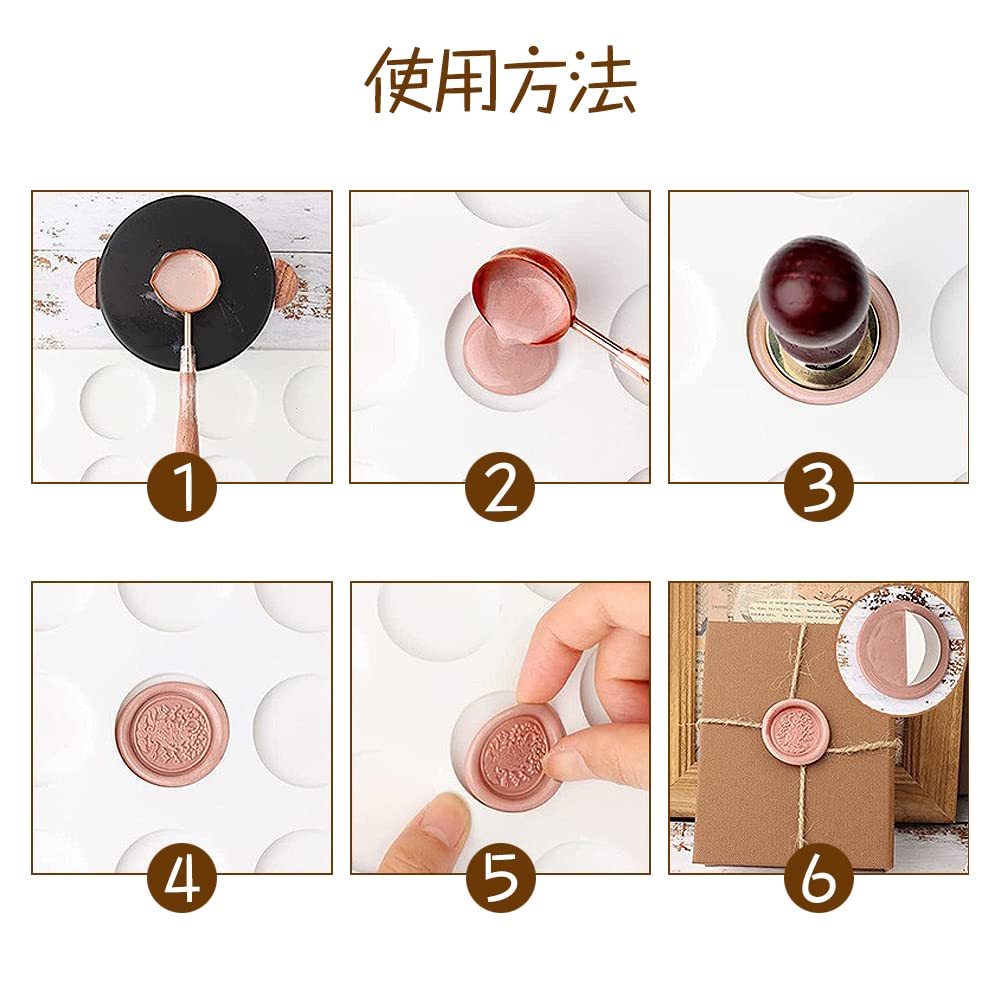 使用方法

1

2

3

4

5

6