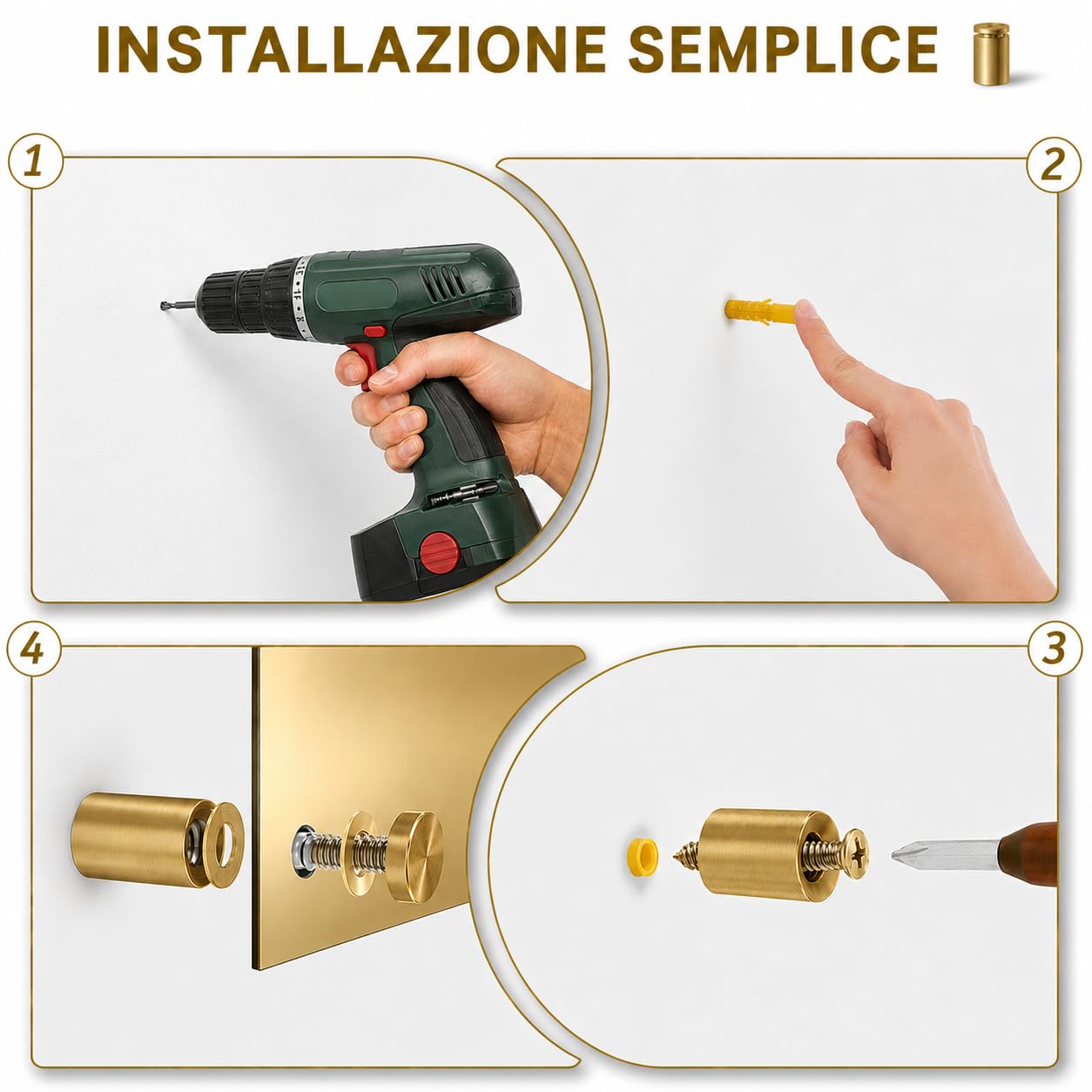 INSTALLAZIONE SEMPLICE

1

2

4

3