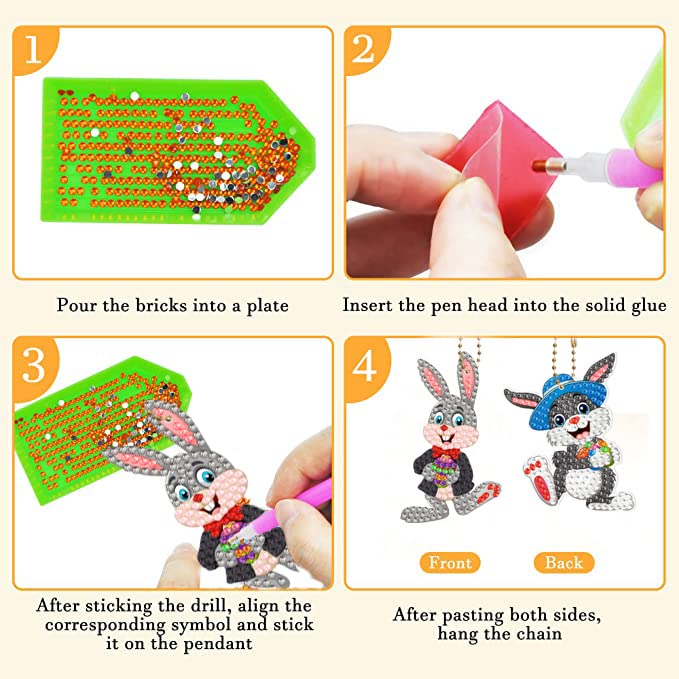 1

Pour the bricks into a plate

2

Insert the pen head into the solid glue

3

After sticking the drill, align the corresponding symbol and stick it on the pendant

4

Front

Back

After pasting both sides, hang the chain