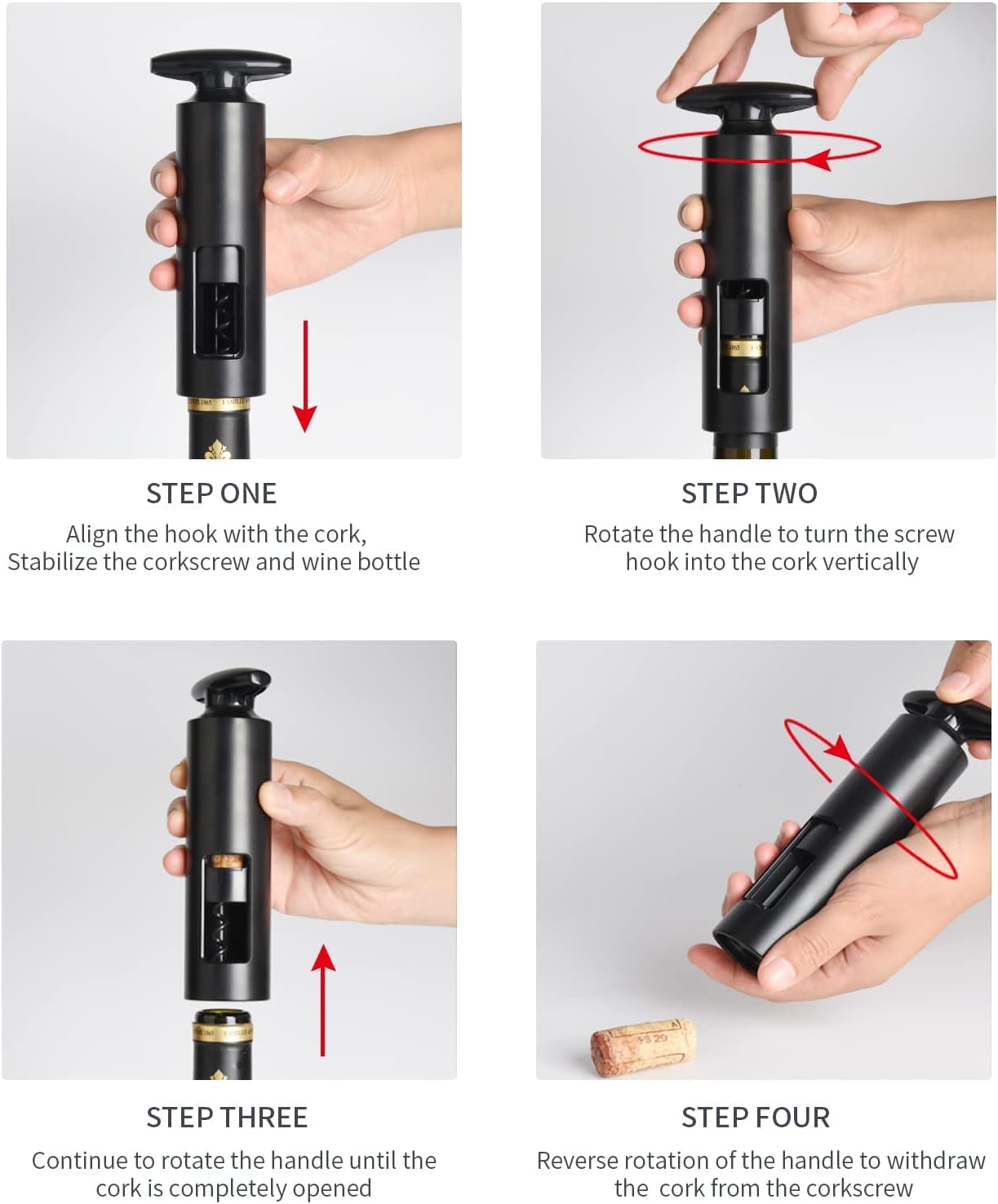 STEP ONE
Align the hook with the cork, Stabilize the corkscrew and wine bottle

STEP TWO
Rotate the handle to turn the screw hook into the cork vertically

STEP THREE
Continue to rotate the handle until the cork is completely opened

STEP FOUR
Reverse rotation of the handle to withdraw the cork from the corkscrew