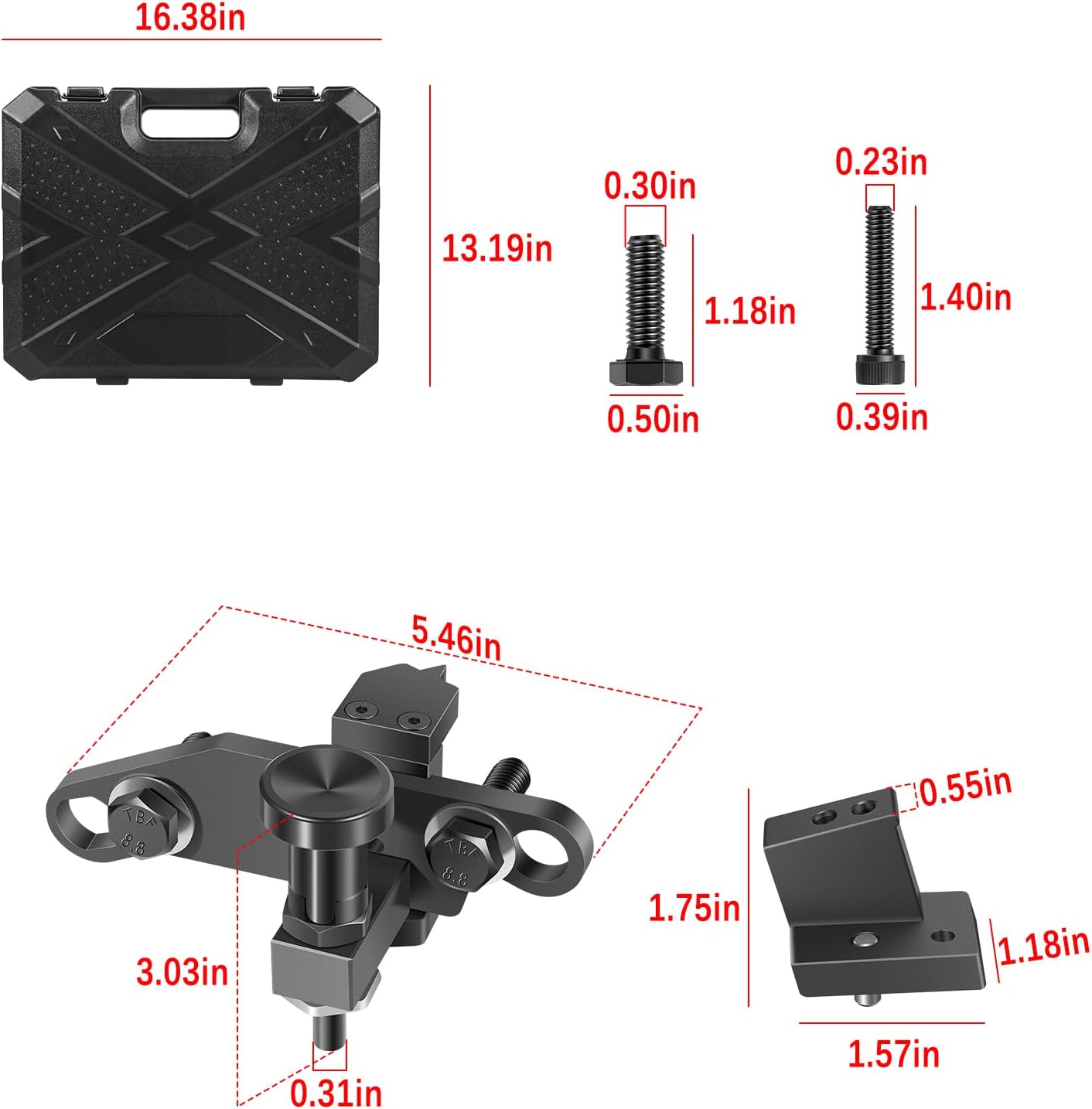 16.38in

13.19in

0.30in

1.18in

0.50in

0.23in

1.40in

0.39in

5.46in

TBF 8.8

TBF 8.8

3.03in

0.31in

0.55in

1.75in

1.18in

1.57in