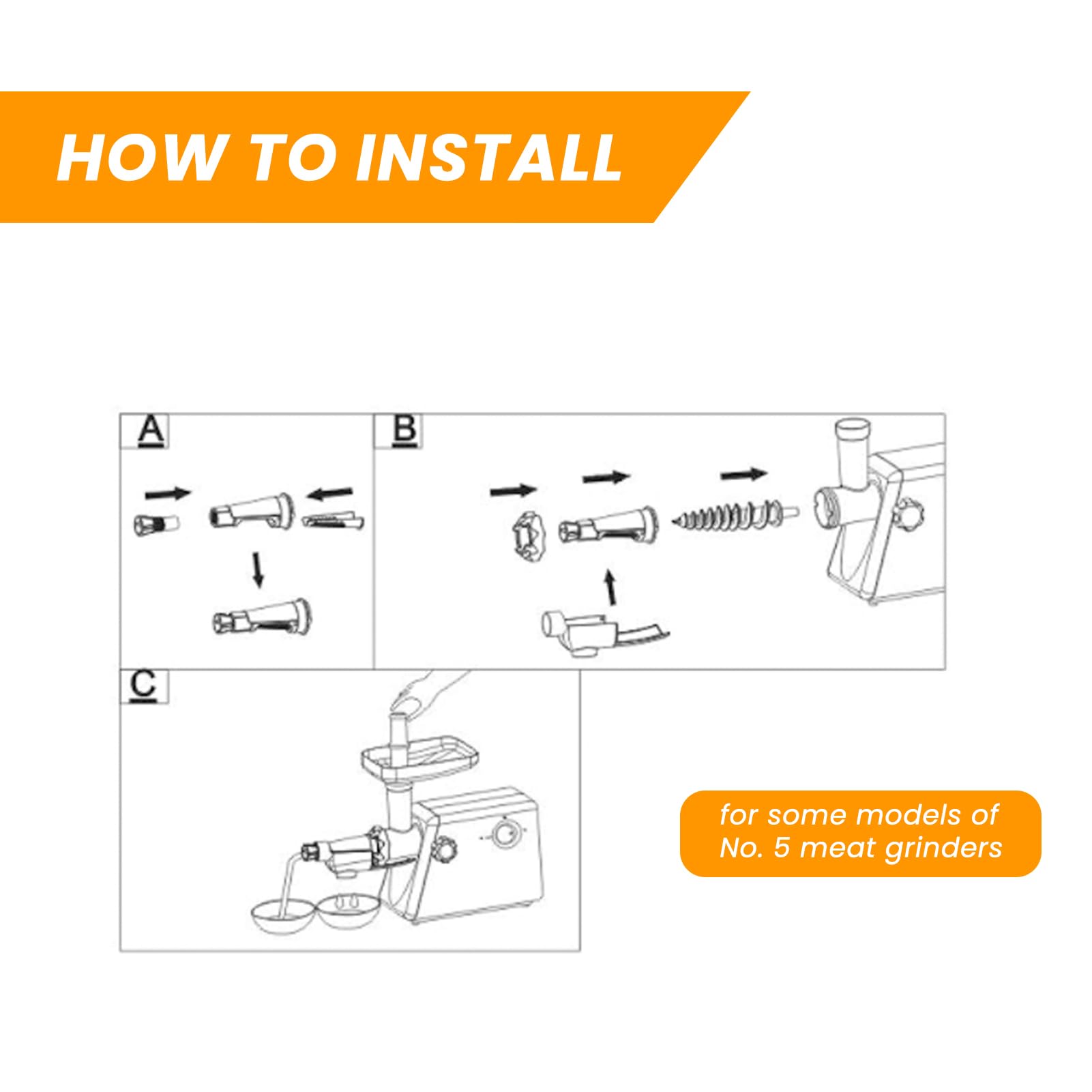 HOW TO INSTALL

A

B

C

for some models of No. 5 meat grinders