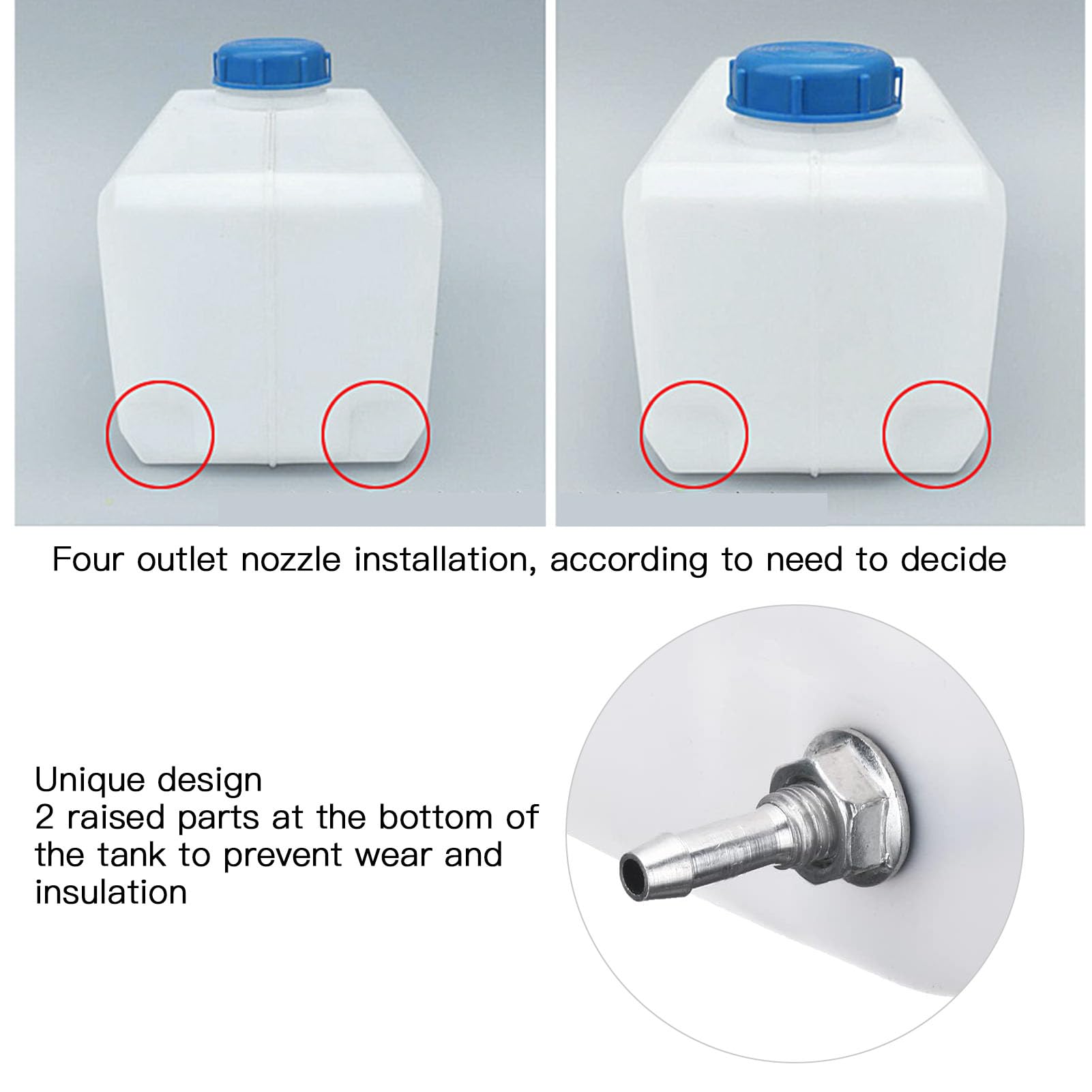 Four outlet nozzle installation, according to need to decide

Unique design
2 raised parts at the bottom of the tank to prevent wear and insulation