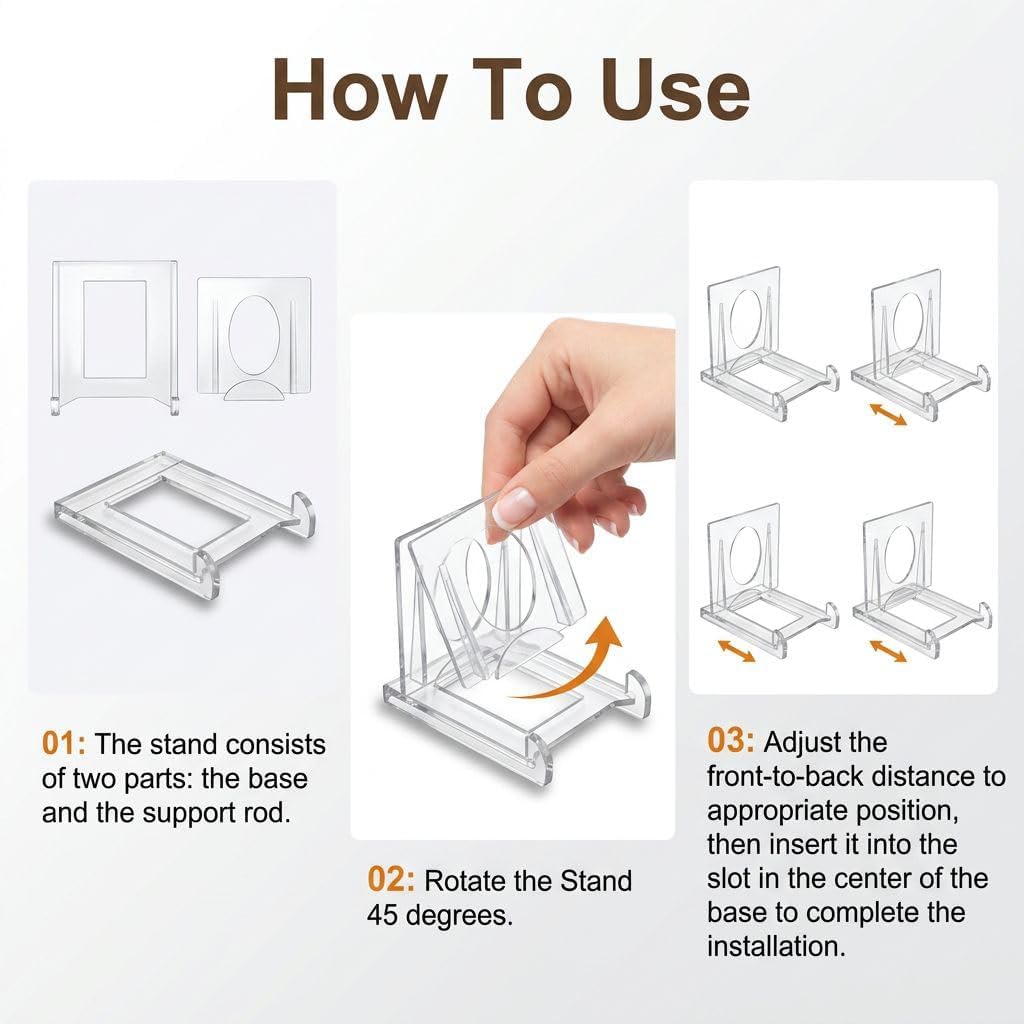 How To Use

01: The stand consists of two parts: the base and the support rod.

02: Rotate the Stand 45 degrees.

03: Adjust the front-to-back distance to appropriate position, then insert it into the slot in the center of the base to complete the installation.