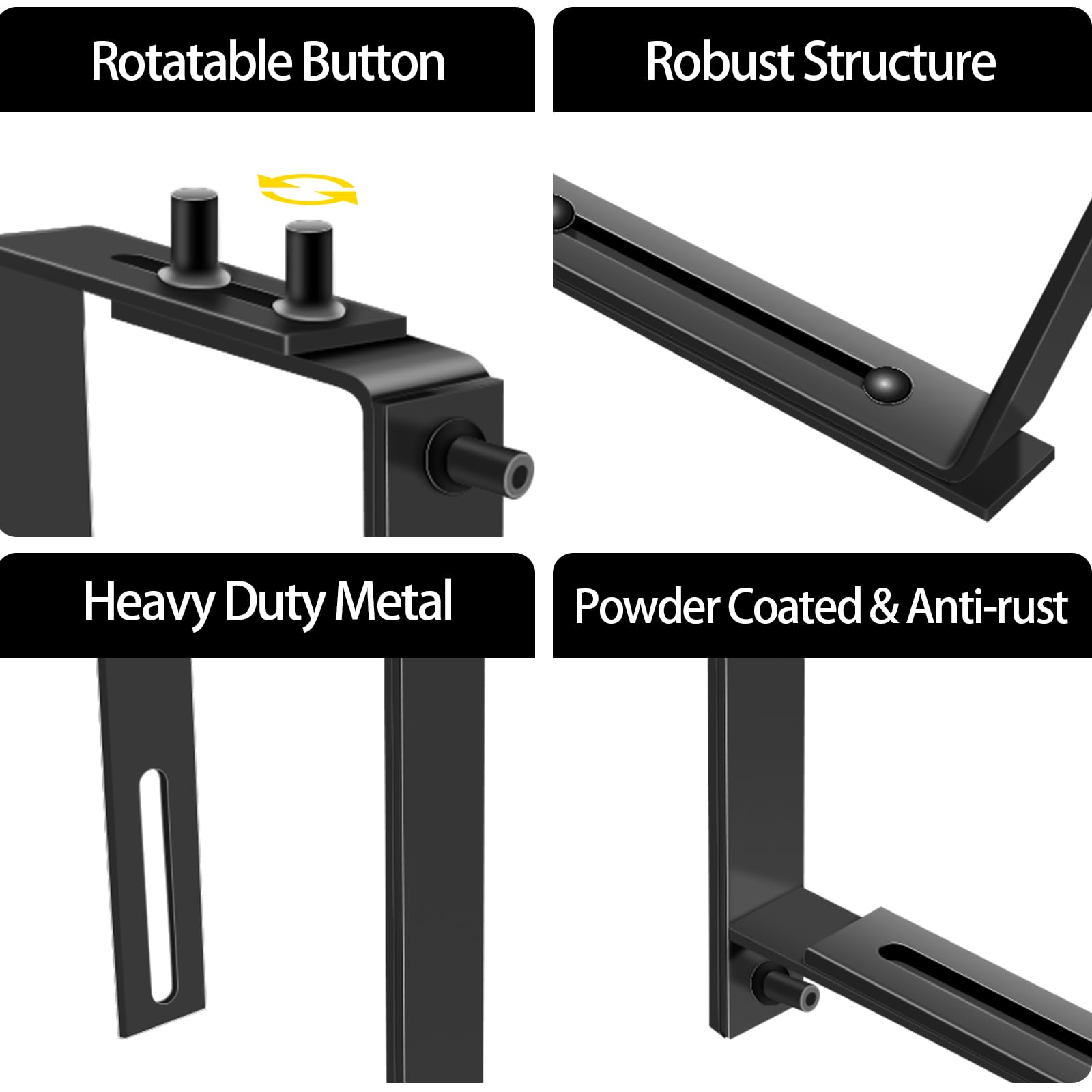 Rotatable Button

Robust Structure

Heavy Duty Metal

Powder Coated & Anti-rust