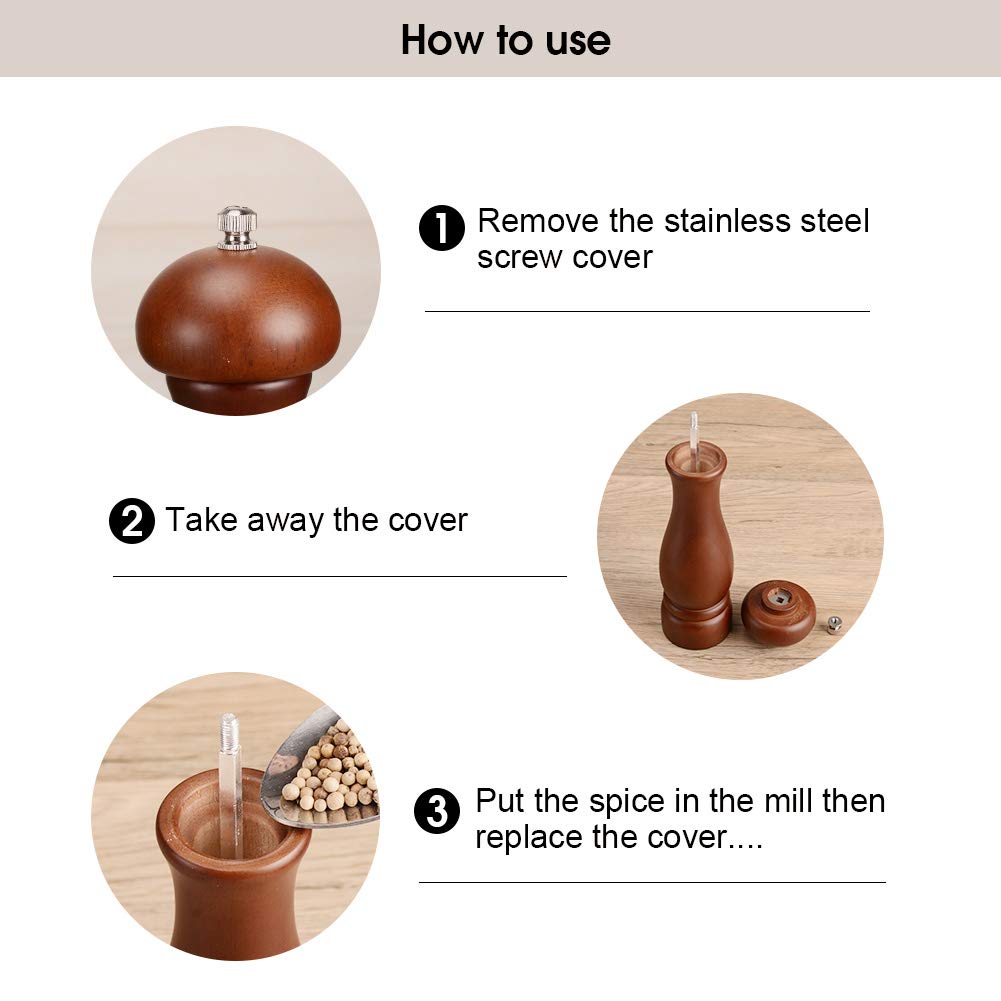 How to use

1 Remove the stainless steel screw cover

2 Take away the cover

3 Put the spice in the mill then replace the cover....