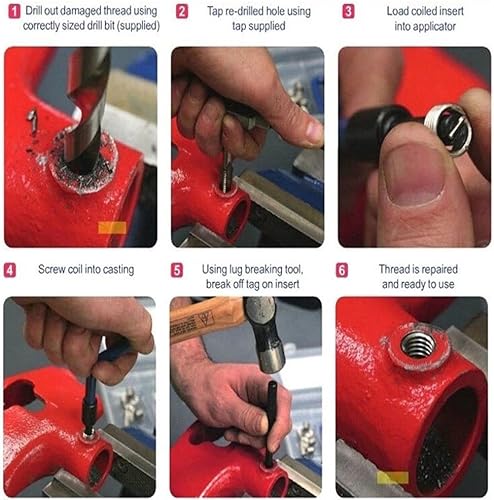 1 Drill out damaged thread using correctly sized drill bit (supplied)

2 Tap re-drilled hole using tap supplied

3 Load coiled insert into applicator

4 Screw coil into casting

5 Using lug breaking tool, break off tag on insert

6 Thread is repaired and ready to use