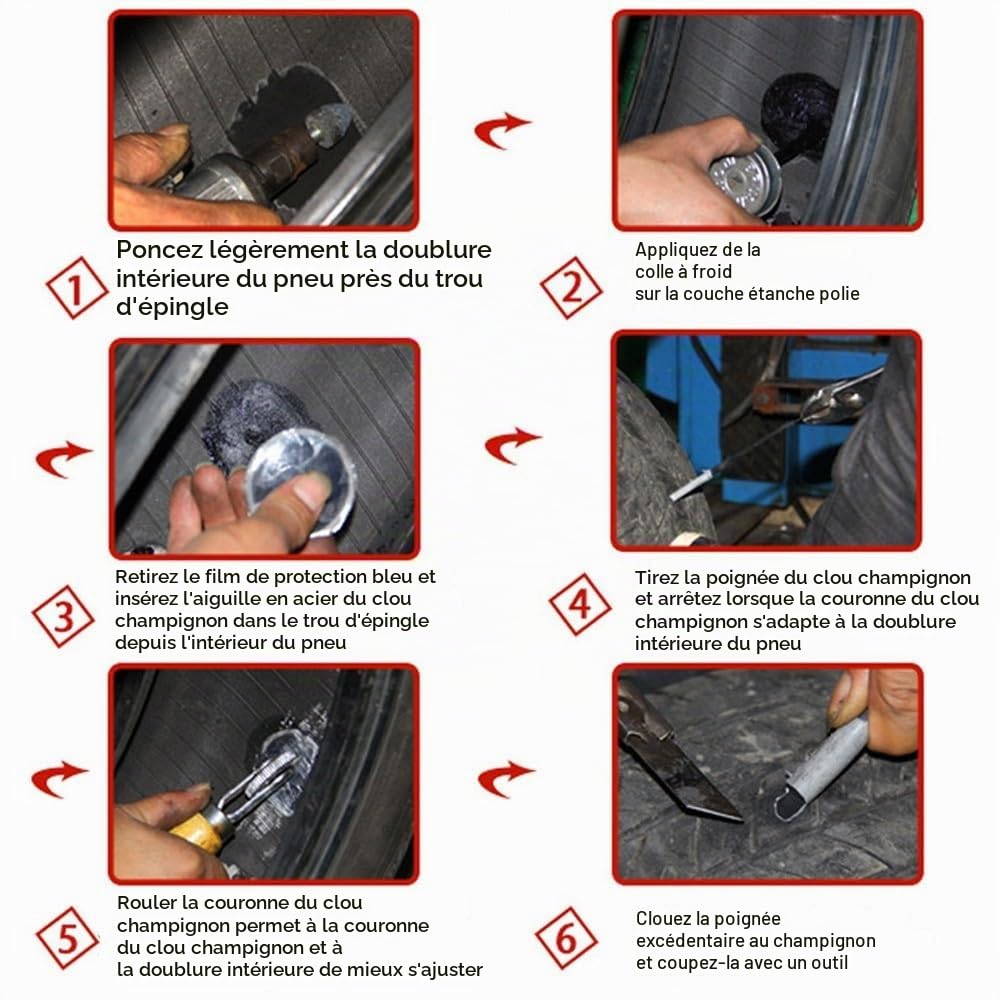 1

Poncez légèrement la doublure intérieure du pneu près du trou d'épingle

2

Appliquez de la colle à froid sur la couche étanche polie

3

Retirez le film de protection bleu et insérez l'aiguille en acier du clou champignon dans le trou d'épingle depuis l'intérieur du pneu

4

Tirez la poignée du clou champignon et arrêtez lorsque la couronne du clou champignon s'adapte à la doublure intérieure du pneu

5

Rouler la couronne du clou champignon permet à la couronne du clou champignon et à la doublure intérieure de mieux s'ajuster

6

Clouez la poignée excédentaire au champignon et coupez-la avec un outil