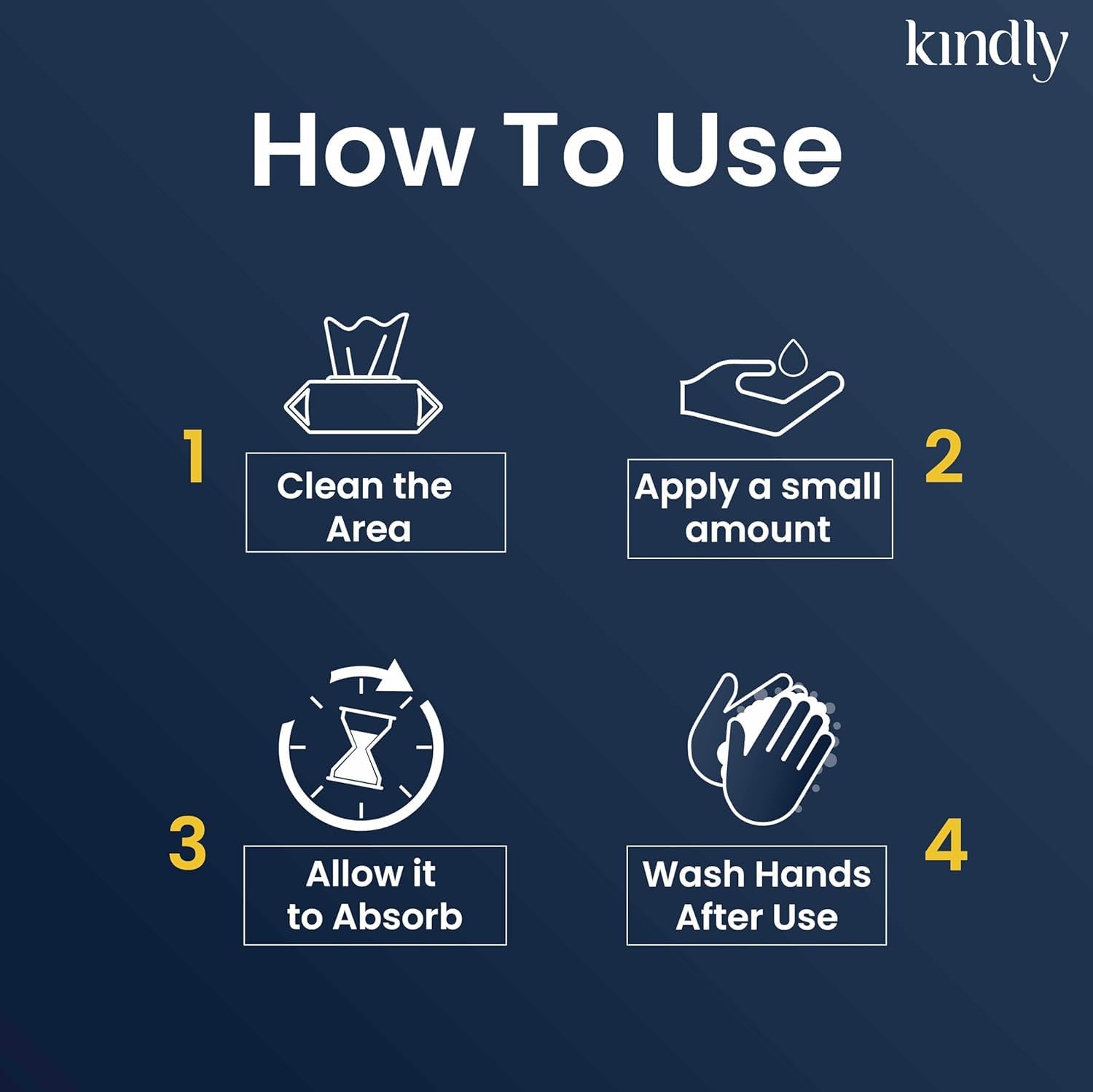 kindly

How To Use

1
Clean the Area

2
Apply a small amount

3
Allow it to Absorb

4
Wash Hands After Use