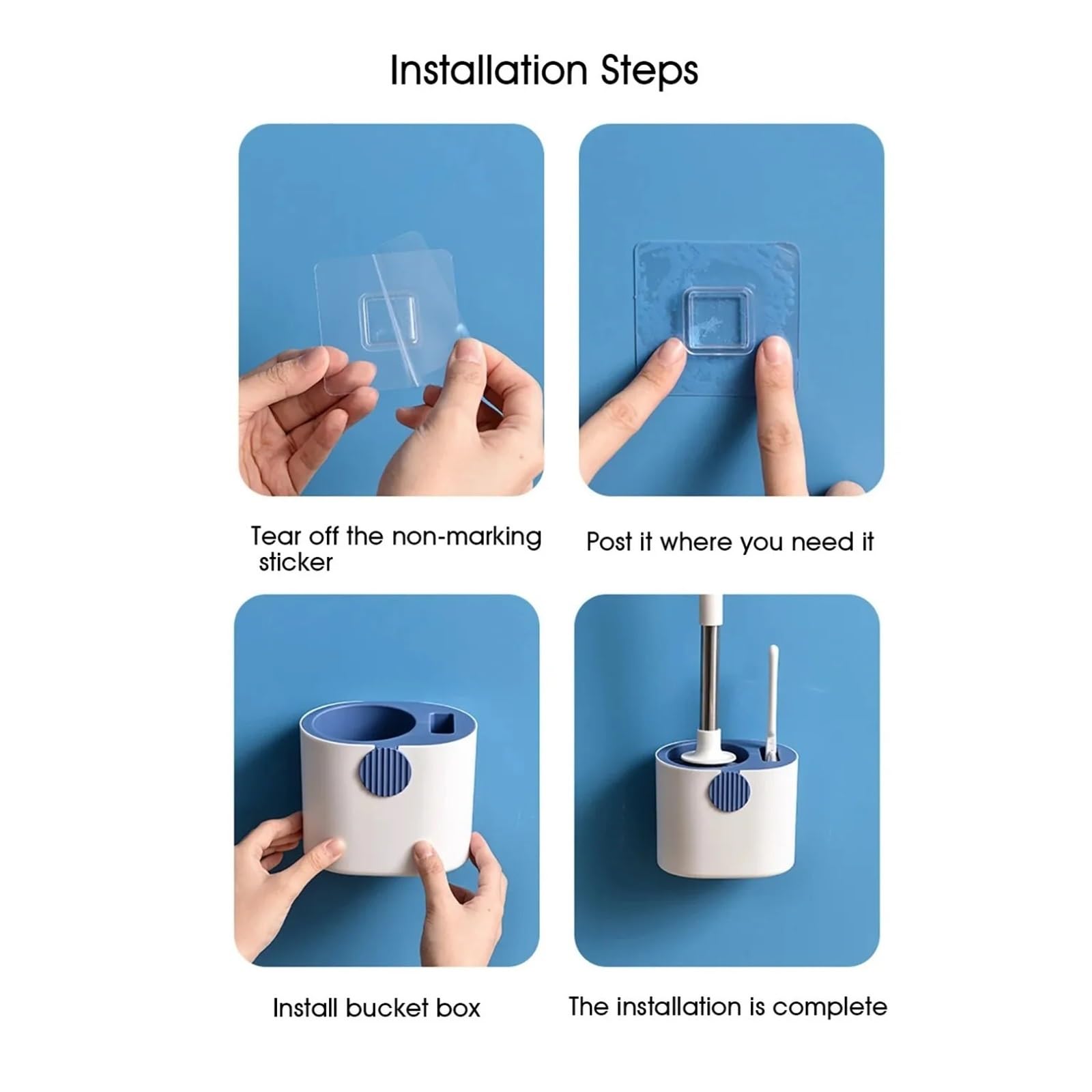 Installation Steps

Tear off the non-marking sticker

Post it where you need it

Install bucket box

The installation is complete