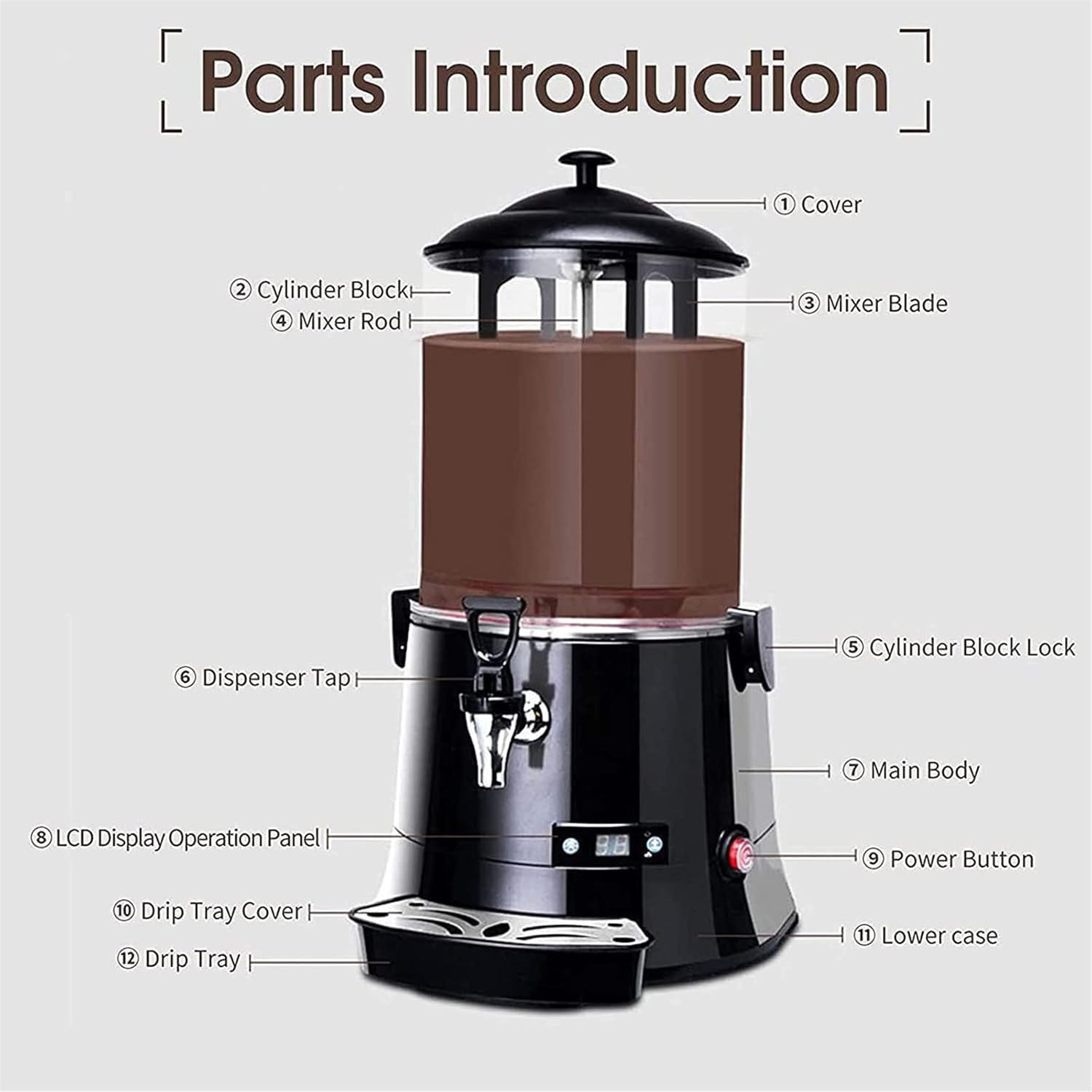 Parts Introduction

① Cover

② Cylinder Block

③ Mixer Blade

④ Mixer Rod

⑤ Cylinder Block Lock

⑥ Dispenser Tap

⑦ Main Body

⑧ LCD Display Operation Panel

⑨ Power Button

⑩ Drip Tray Cover

⑪ Lower case

⑫ Drip Tray