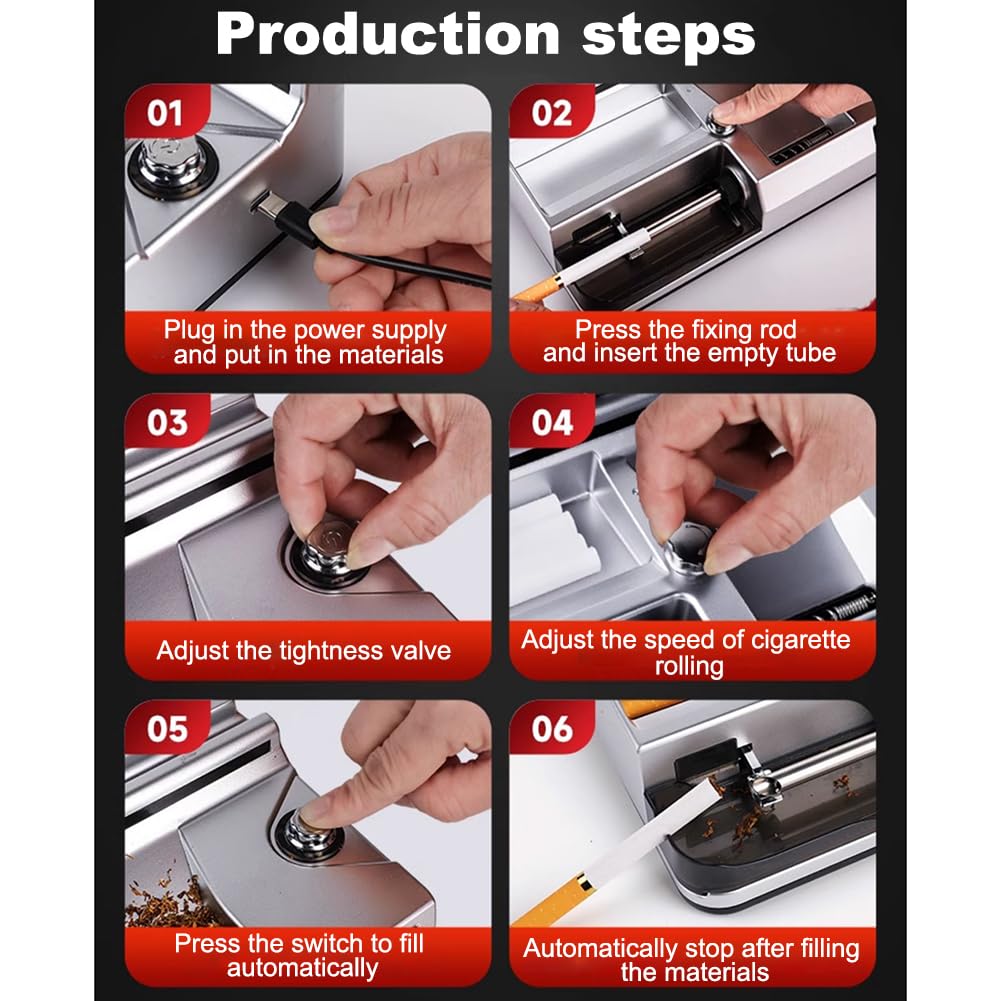 Production steps

01

Plug in the power supply and put in the materials

02

Press the fixing rod and insert the empty tube

03

Adjust the tightness valve

04

Adjust the speed of cigarette rolling

05

Press the switch to fill automatically

06

Automatically stop after filling the materials