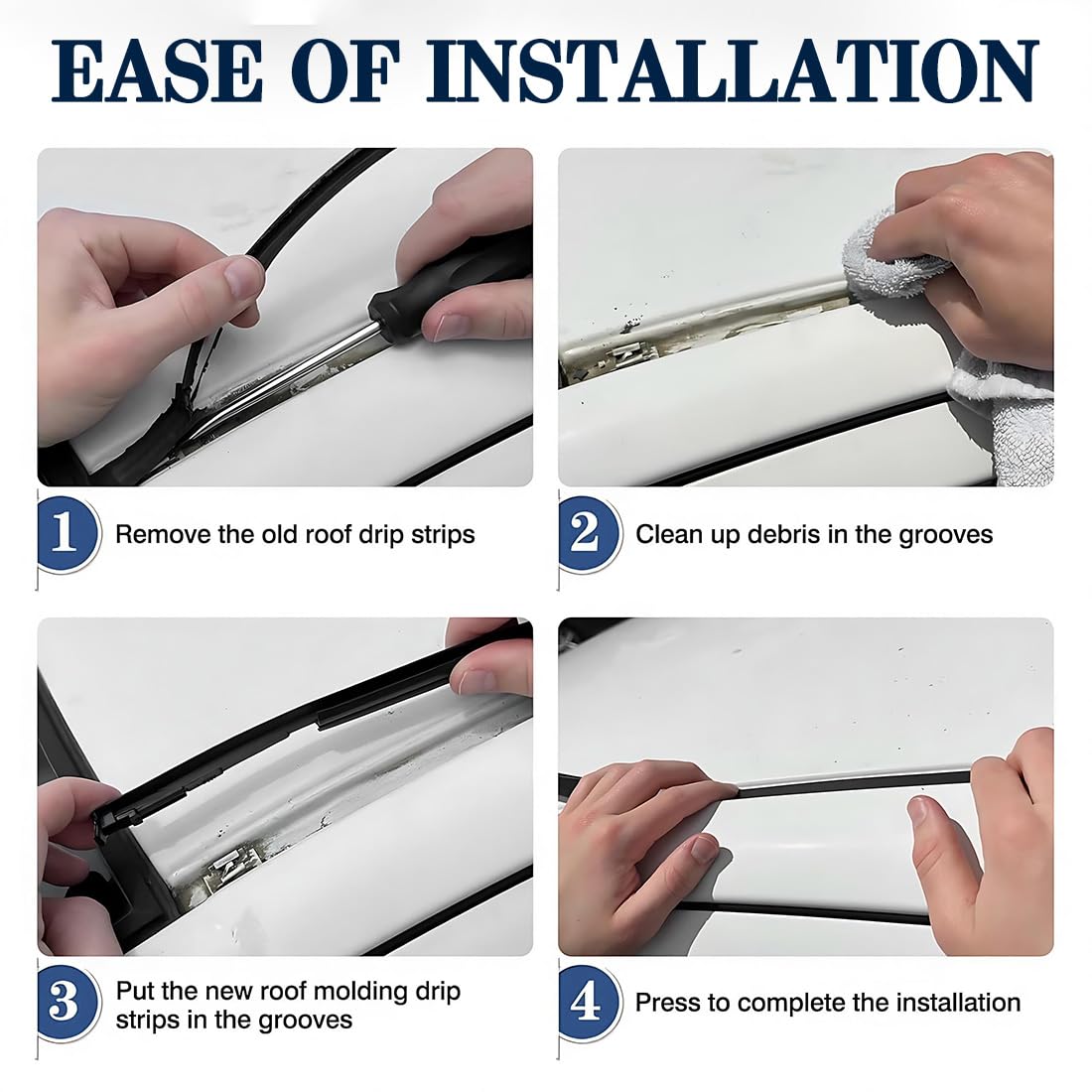 EASE OF INSTALLATION

1 Remove the old roof drip strips

2 Clean up debris in the grooves

3 Put the new roof molding drip strips in the grooves

4 Press to complete the installation