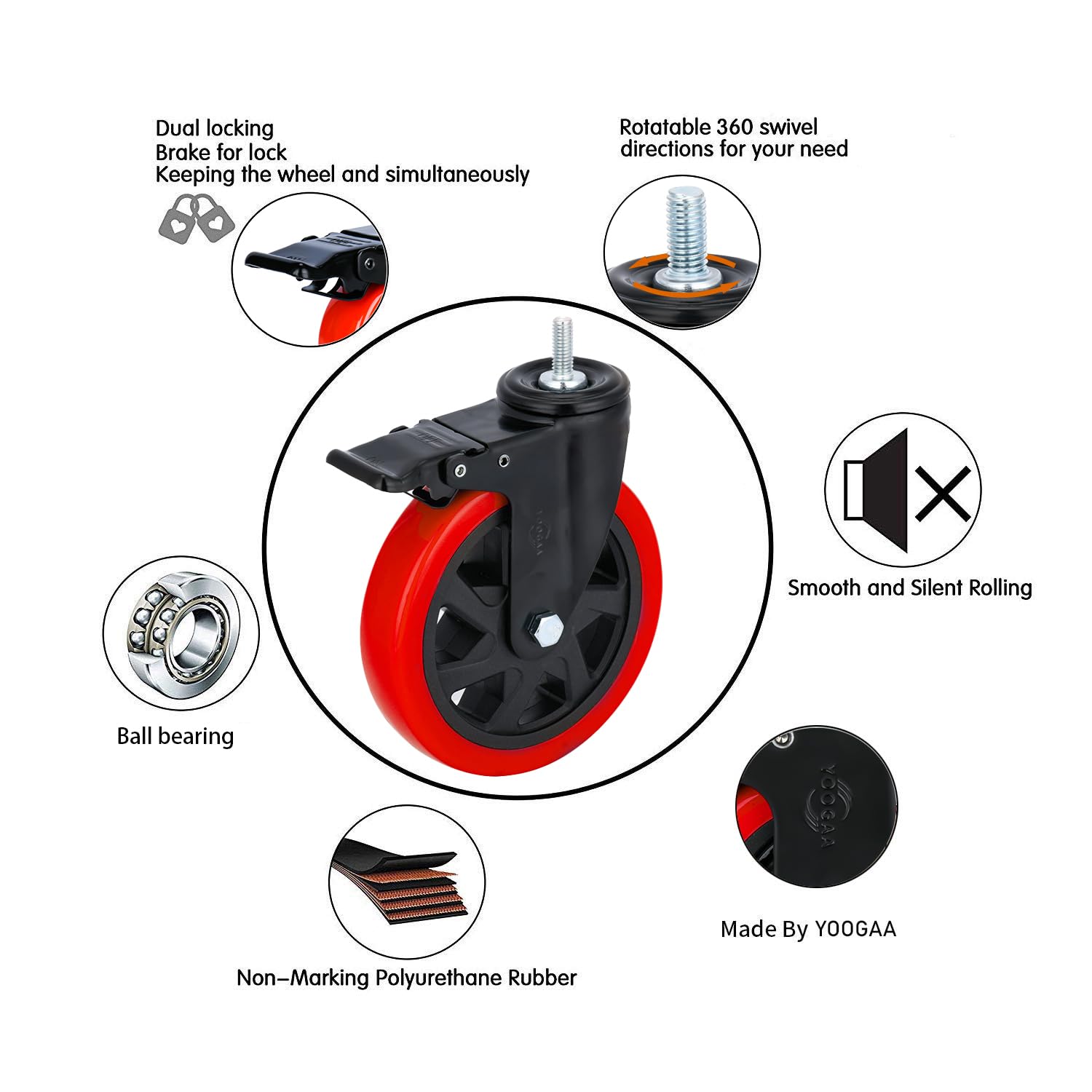 Dual locking
Brake for lock
Keeping the wheel and simultaneously

Rotatable 360 swivel
directions for your need

YOOGAA

Smooth and Silent Rolling

Ball bearing

YOOGAA

Made By YOOGAA

Non–Marking Polyurethane Rubber