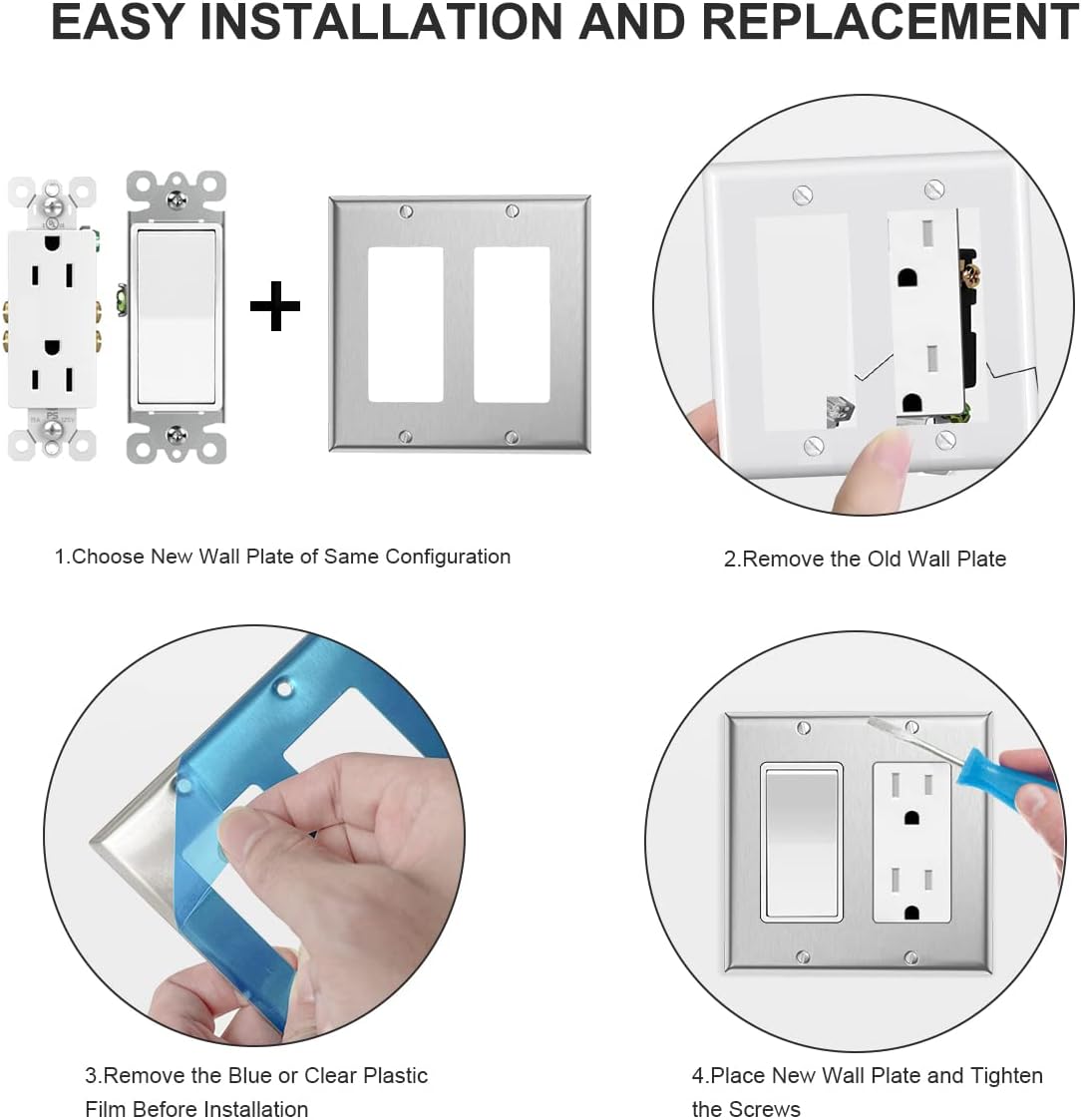 EASY INSTALLATION AND REPLACEMENT

+

1.Choose New Wall Plate of Same Configuration

2.Remove the Old Wall Plate

3.Remove the Blue or Clear Plastic Film Before Installation

4.Place New Wall Plate and Tighten the Screws