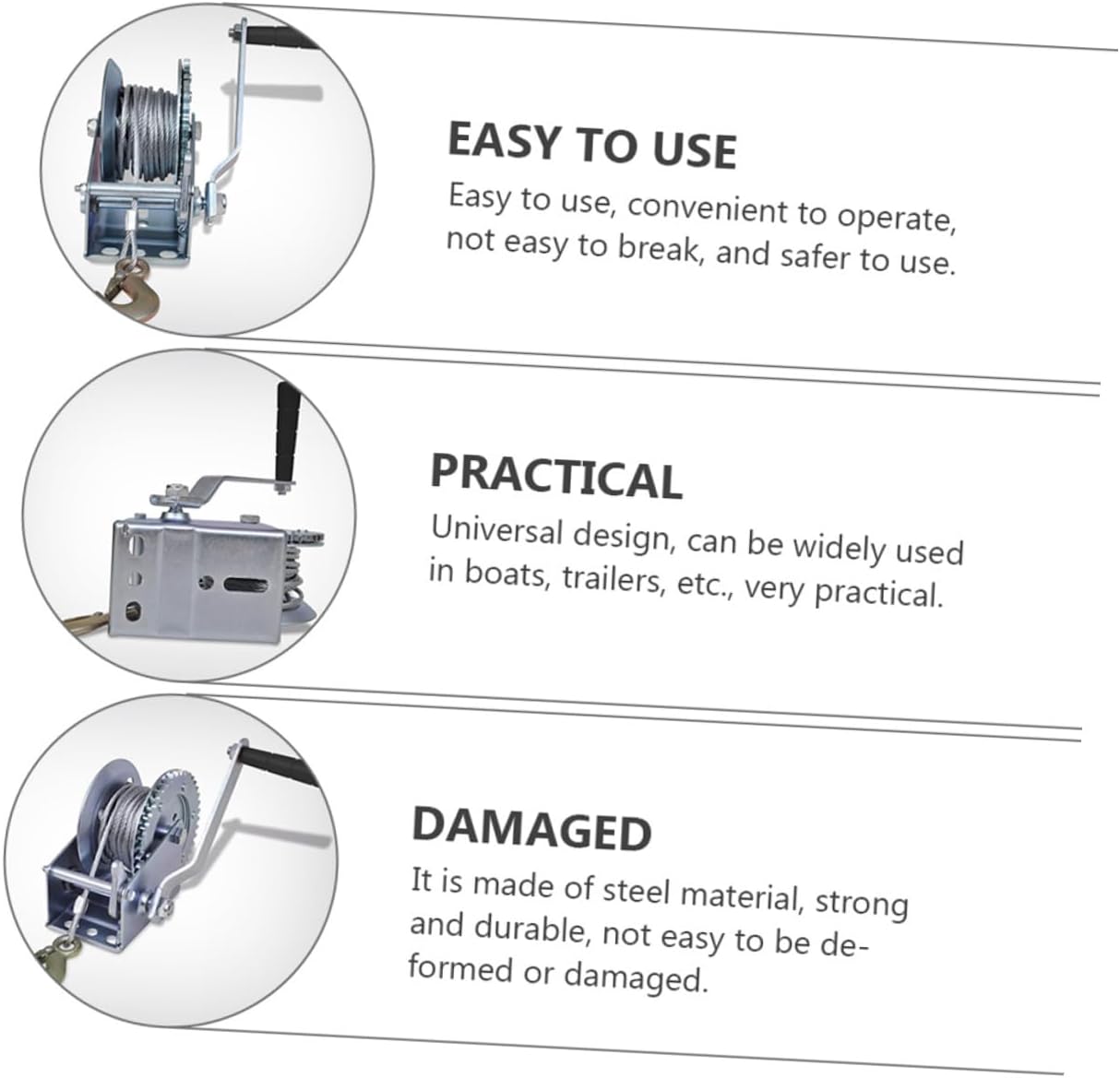 EASY TO USE

Easy to use, convenient to operate, not easy to break, and safer to use.

PRACTICAL

Universal design, can be widely used in boats, trailers, etc., very practical.

DAMAGED

It is made of steel material, strong and durable, not easy to be deformed or damaged.