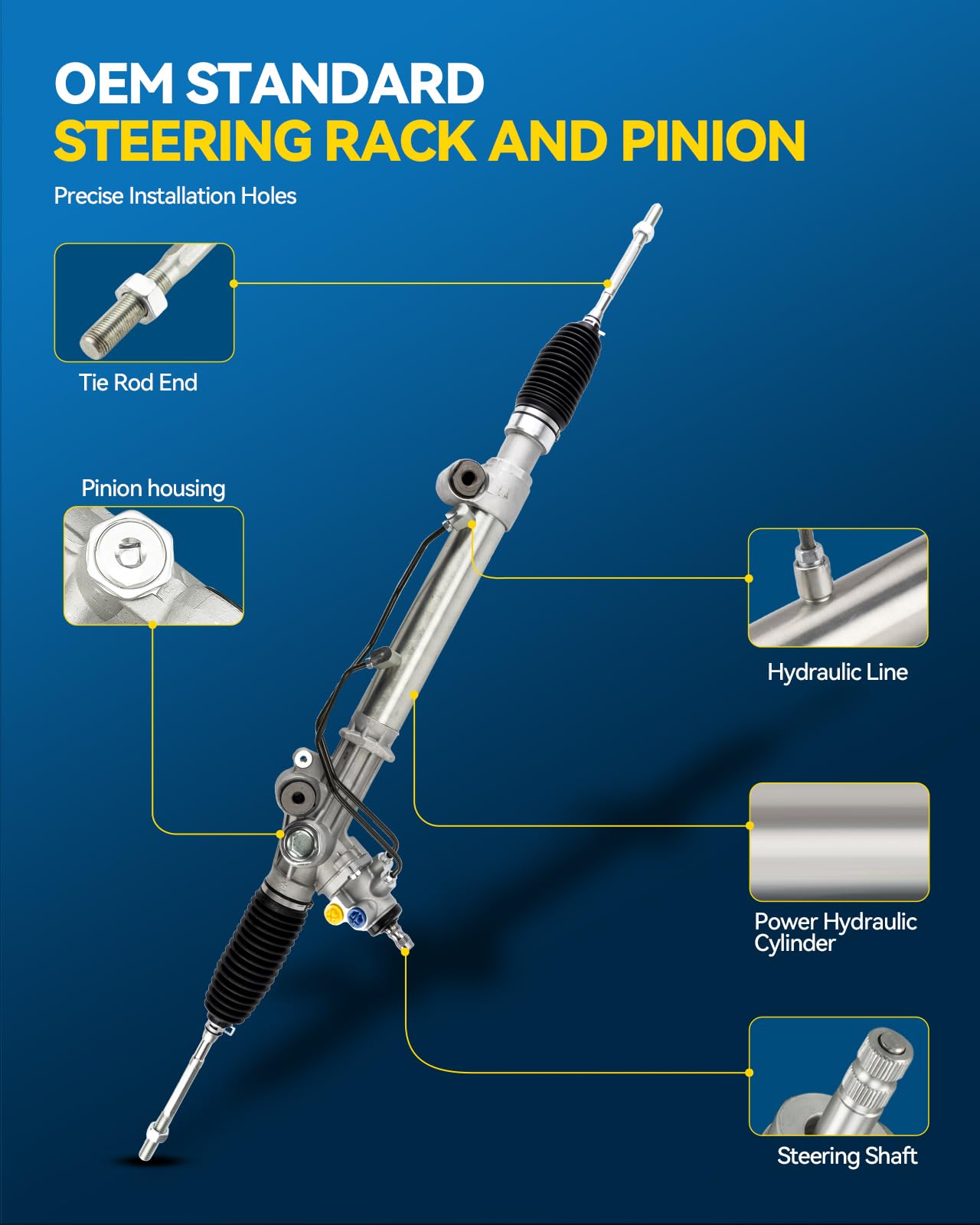 OEM STANDARD
STEERING RACK AND PINION

Precise Installation Holes

Tie Rod End

Pinion housing

Hydraulic Line

Power Hydraulic Cylinder

Steering Shaft