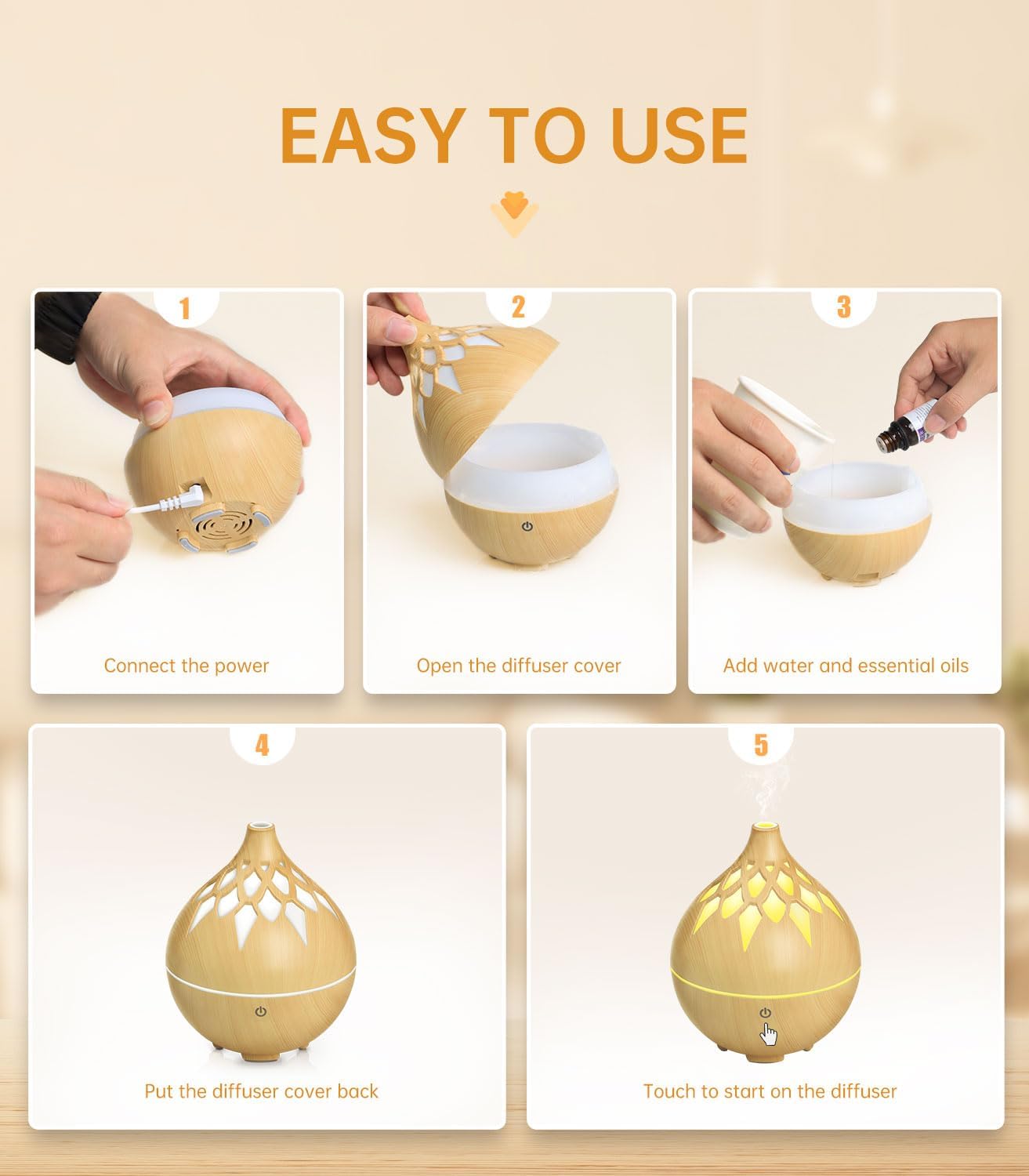 EASY TO USE

1

Connect the power

2

Open the diffuser cover

3

Add water and essential oils

4

Put the diffuser cover back

5

Touch to start on the diffuser