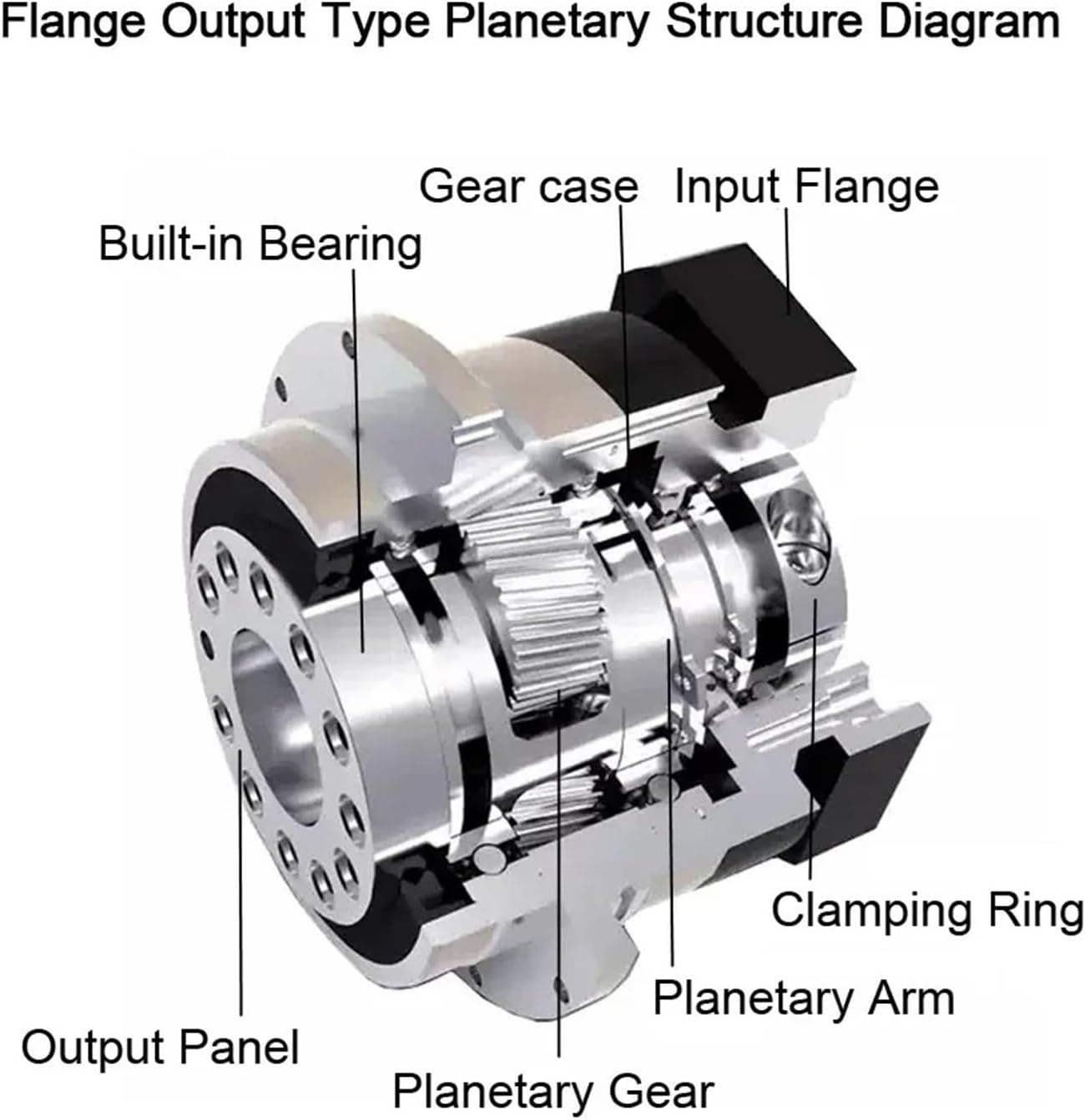 Flange Output Type Planetary Structure Diagram

Gear case

Input Flange

Built-in Bearing

Clamping Ring

Planetary Arm

Output Panel

Planetary Gear