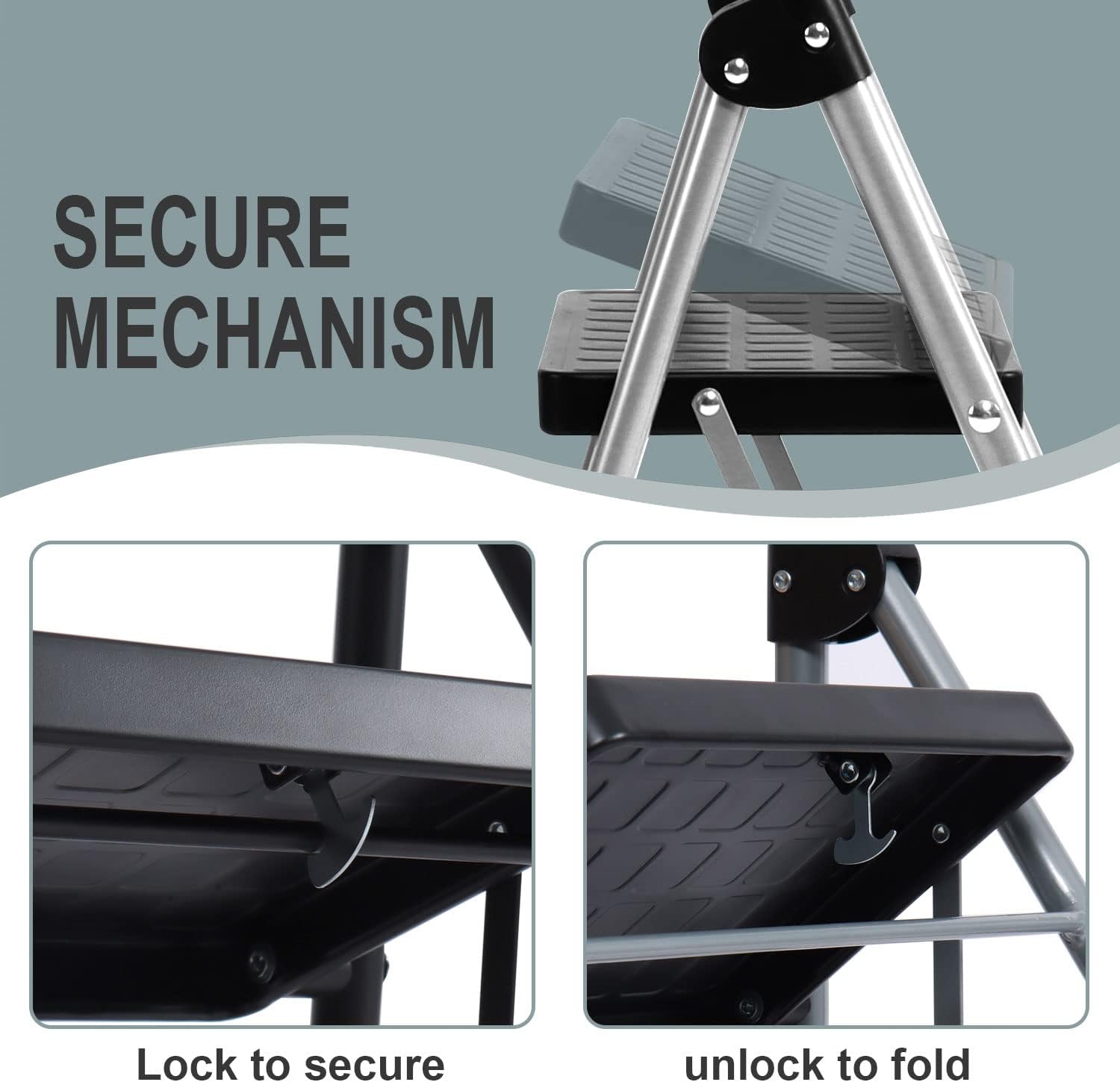 SECURE MECHANISM

Lock to secure

unlock to fold