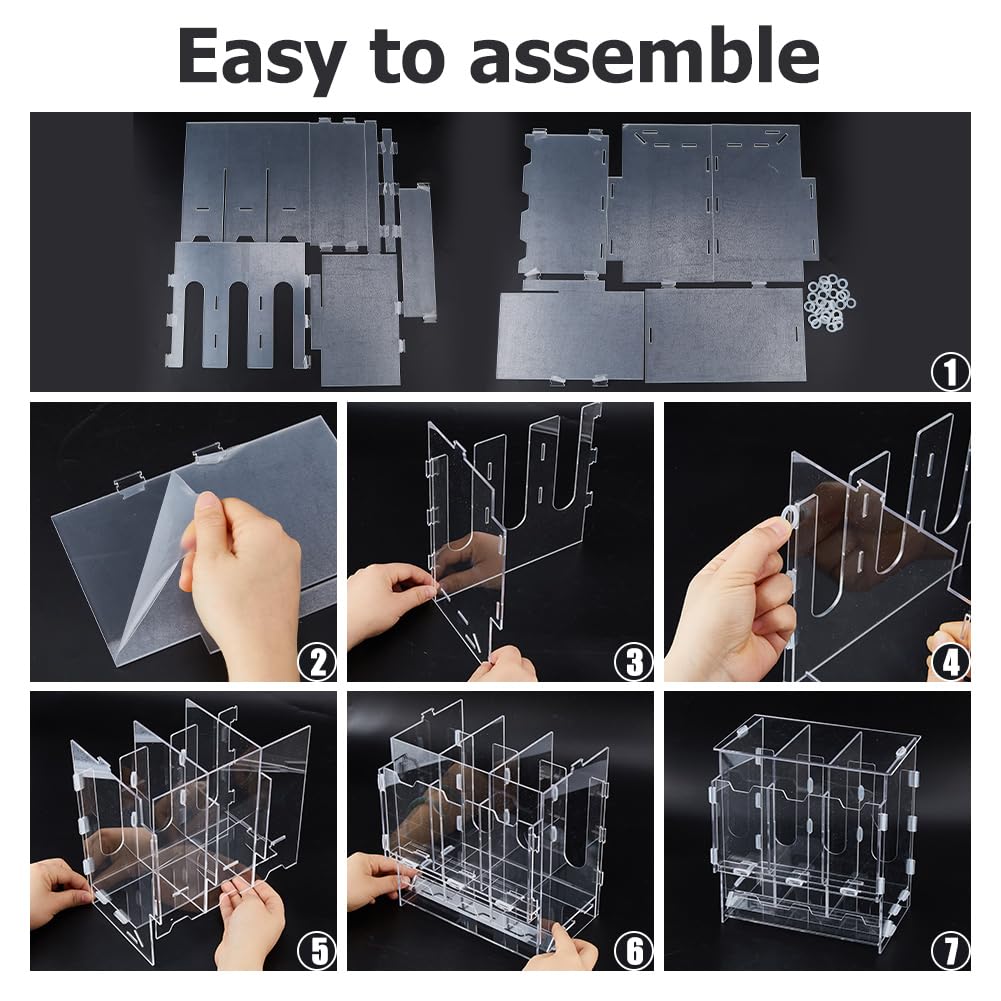 Easy to assemble

1

2

3

4

5

6

7