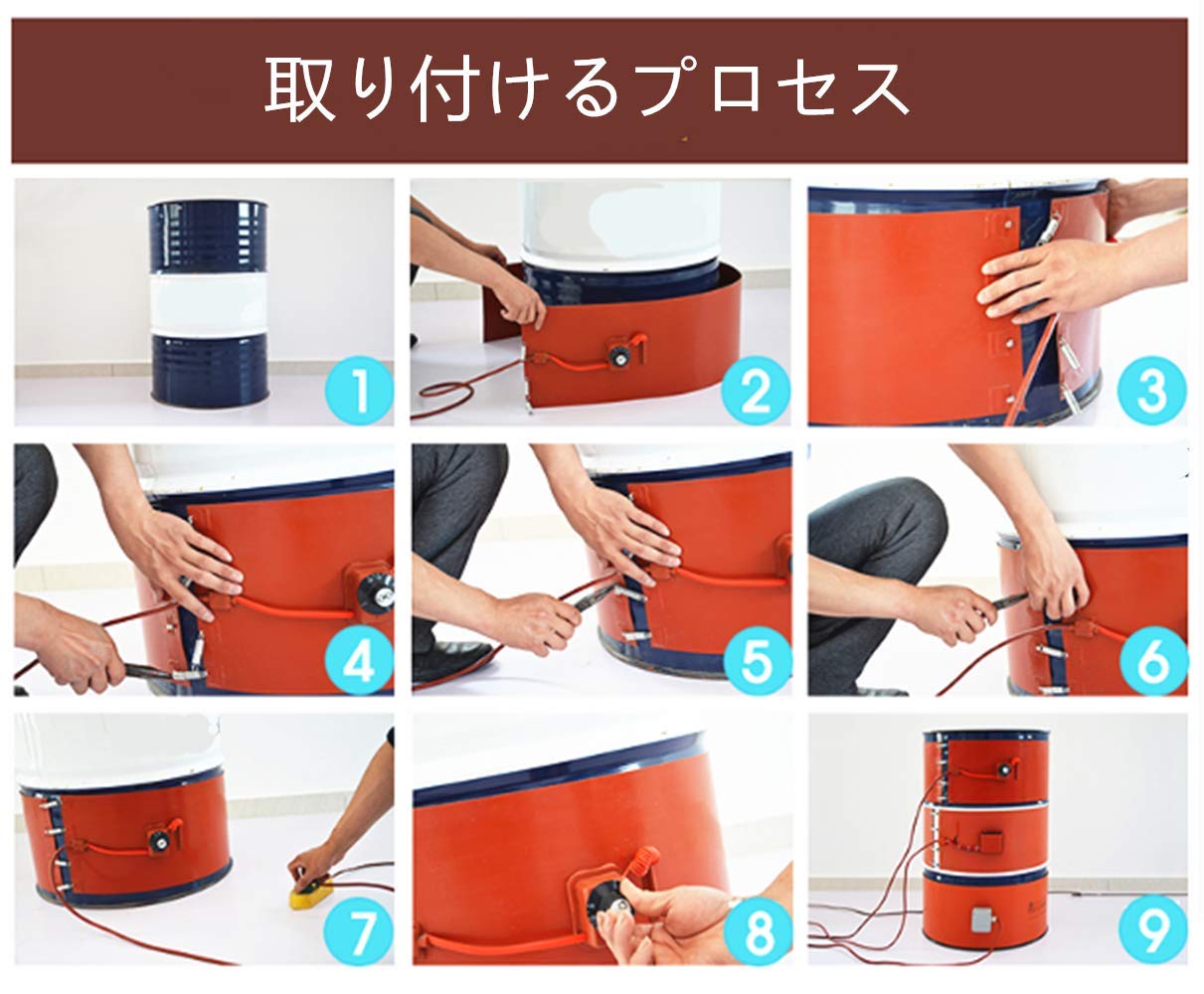 取り付けるプロセス

1

2

3

4

5

6

7

8

9