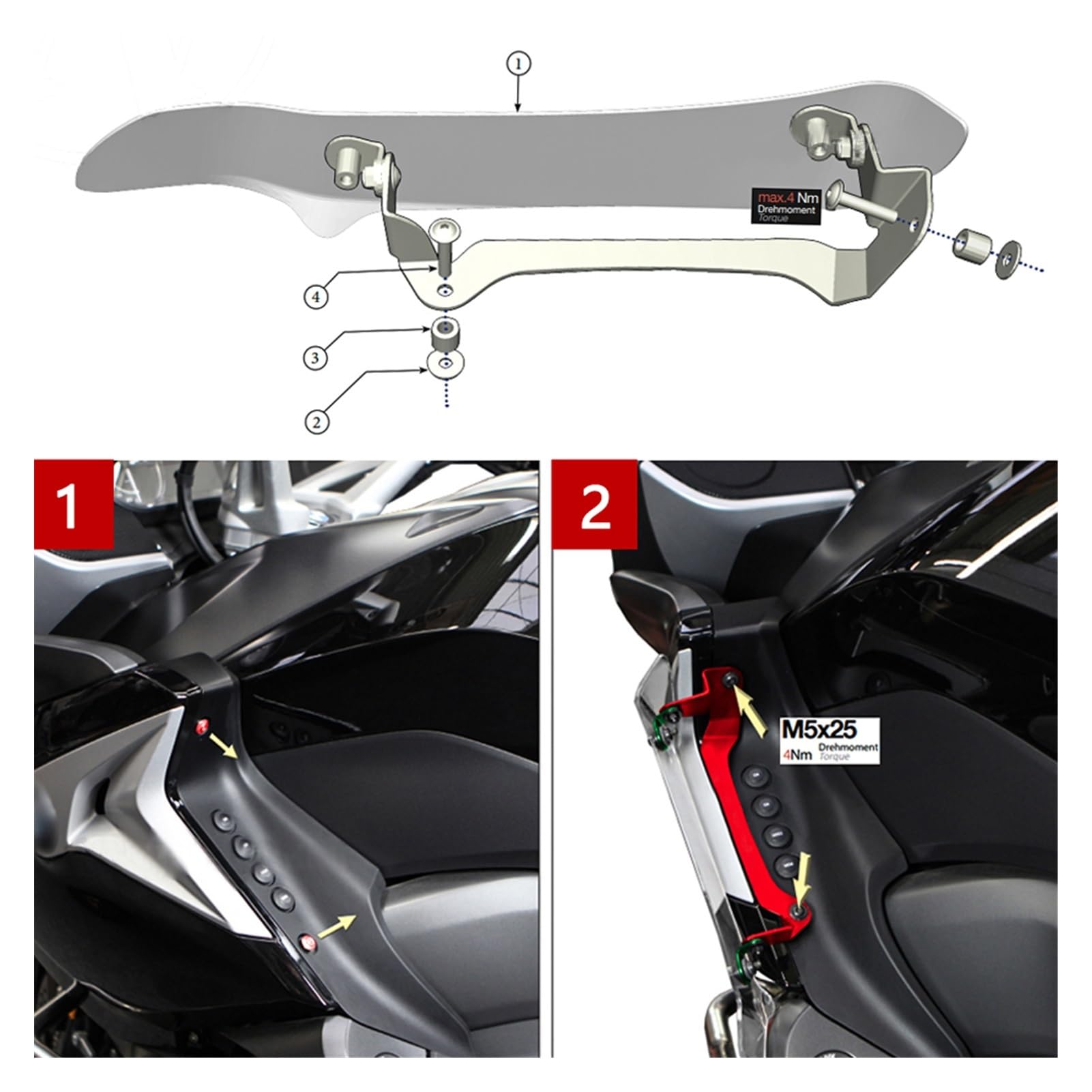 1

max.4 Nm
Drehmoment
Torque

4

3

2

1

2

M5x25
4Nm Drehmoment
Torque