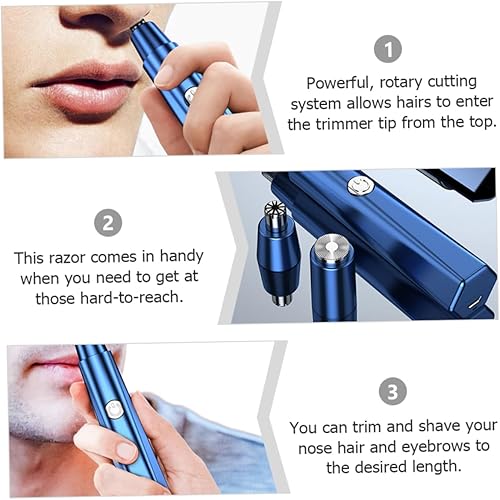 1

Powerful, rotary cutting system allows hairs to enter the trimmer tip from the top.

2

This razor comes in handy when you need to get at those hard-to-reach.

3

You can trim and shave your nose hair and eyebrows to the desired length.