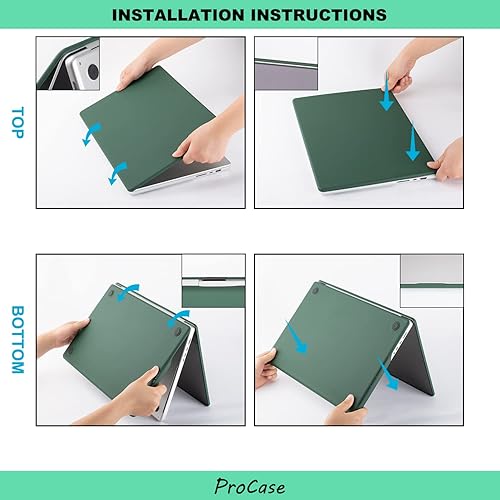 INSTALLATION INSTRUCTIONS

TOP

BOTTOM

ProCase