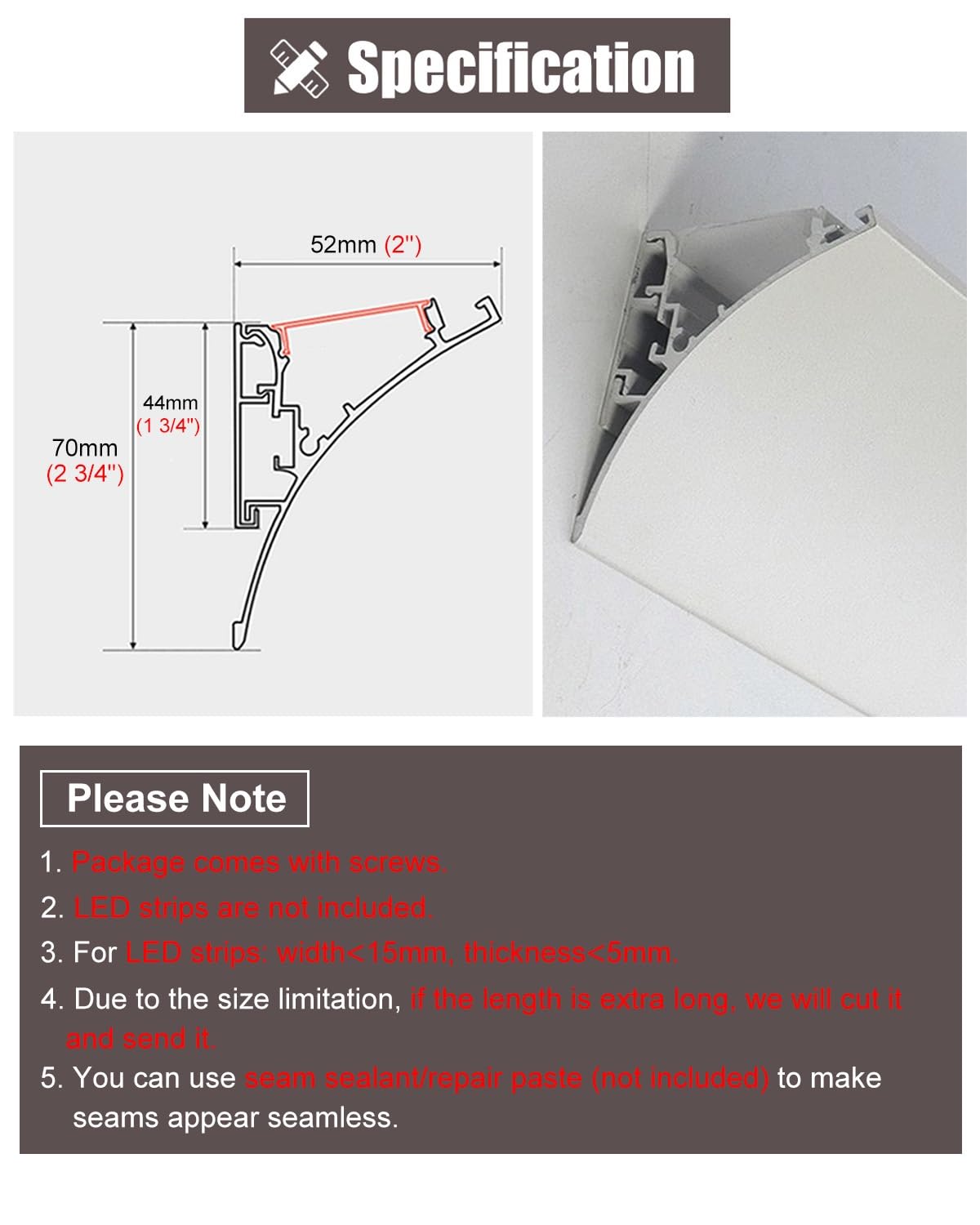 Specification

52mm (2")

44mm (1 3/4")

70mm (2 3/4")

Please Note

1. Package comes with screws.

2. LED strips are not included.

3. For LED strips: width<15mm, thickness<5mm.

4. Due to the size limitation, if the length is extra long, we will cut it and send it.

5. You can use seam sealant/repair paste (not included) to make seams appear seamless.