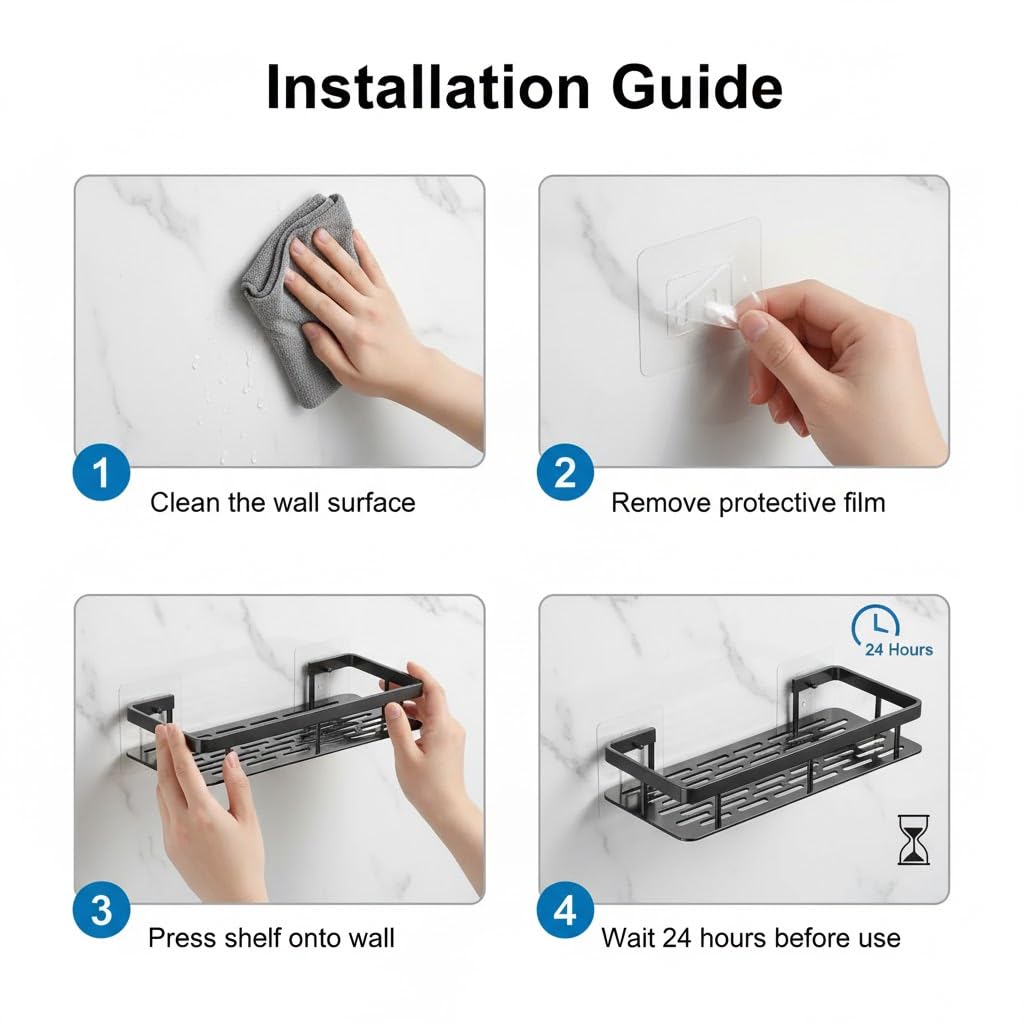 Installation Guide

1
Clean the wall surface

2
Remove protective film

3
Press shelf onto wall

24 Hours

4
Wait 24 hours before use