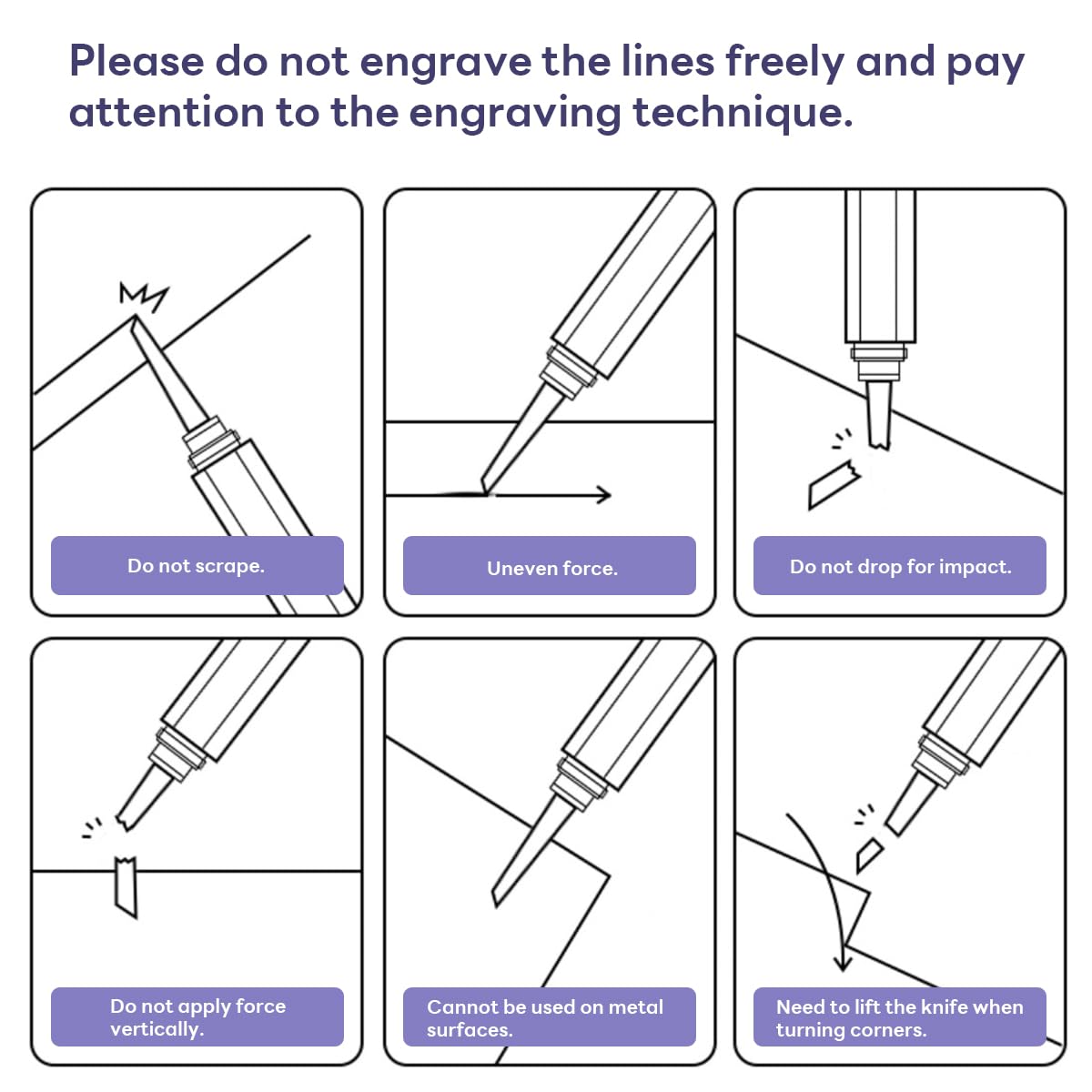 Please do not engrave the lines freely and pay attention to the engraving technique.

Do not scrape.

Uneven force.

Do not drop for impact.

Do not apply force vertically.

Cannot be used on metal surfaces.

Need to lift the knife when turning corners.