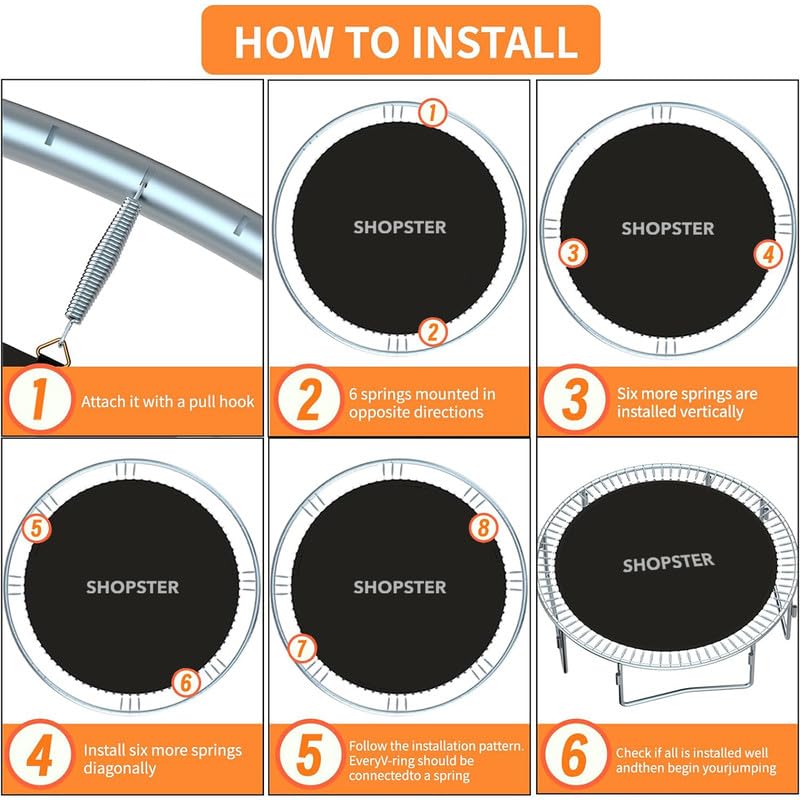 HOW TO INSTALL

1 Attach it with a pull hook

1
SHOPSTER
2

2 6 springs mounted in opposite directions

SHOPSTER
3
4

3 Six more springs are installed vertically

5
SHOPSTER
6

4 Install six more springs diagonally

8
SHOPSTER
7

5 Follow the installation pattern. EveryV-ring should be connectedto a spring

SHOPSTER

6 Check if all is installed well andthen begin yourjumping