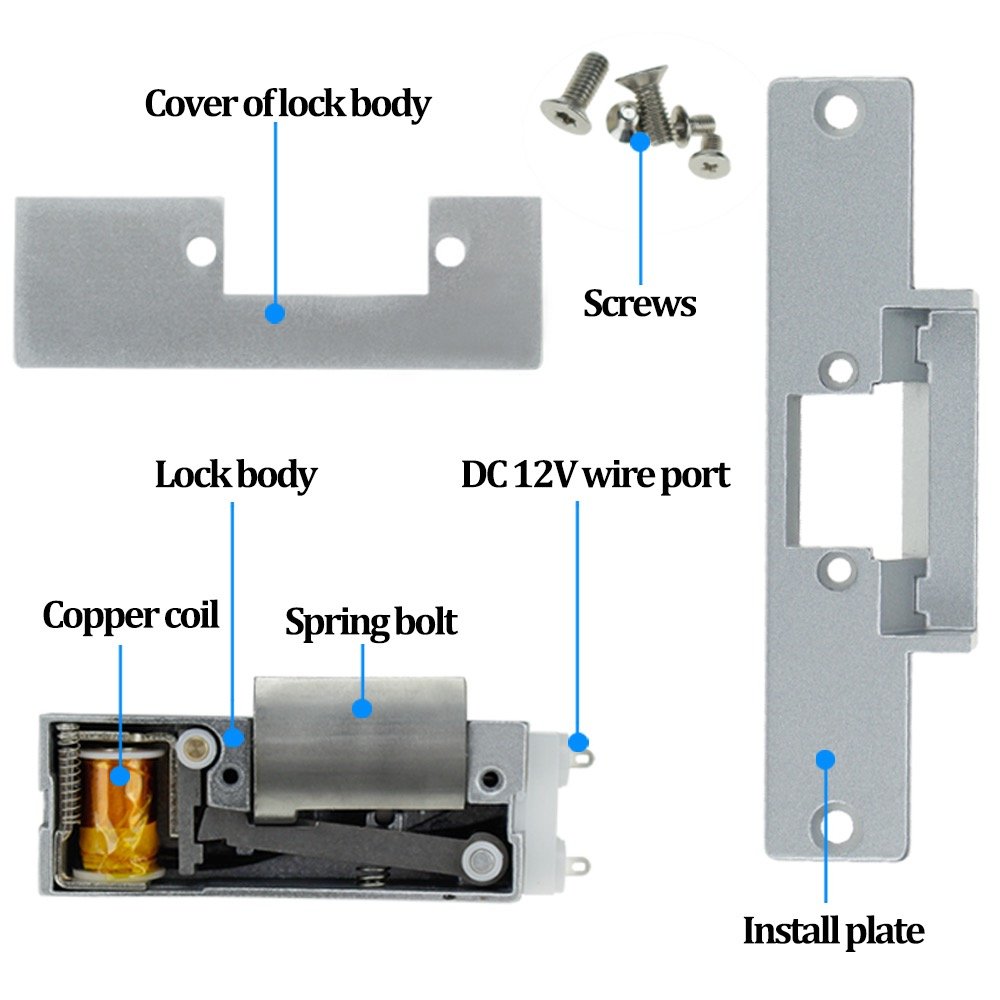 Cover of lock body

Screws

Lock body

DC 12V wire port

Copper coil

Spring bolt

Install plate