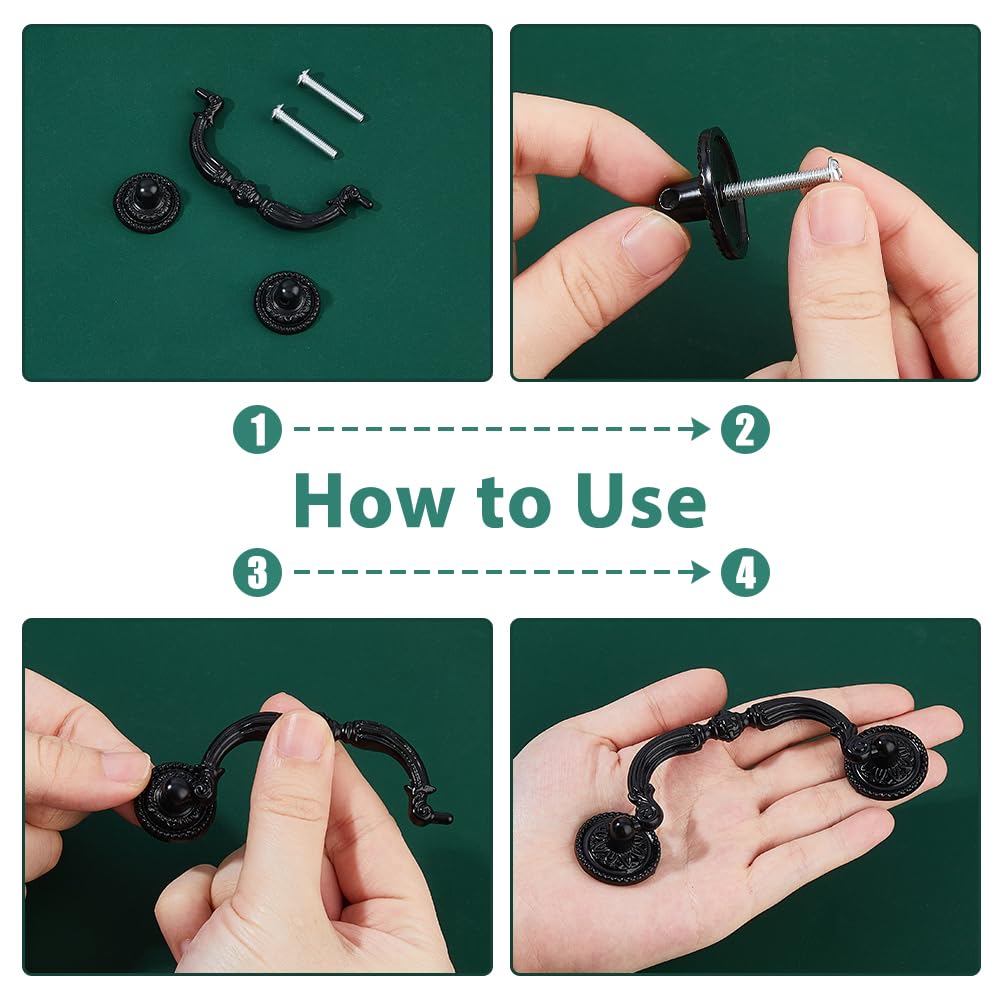 1 2

How to Use

3 4