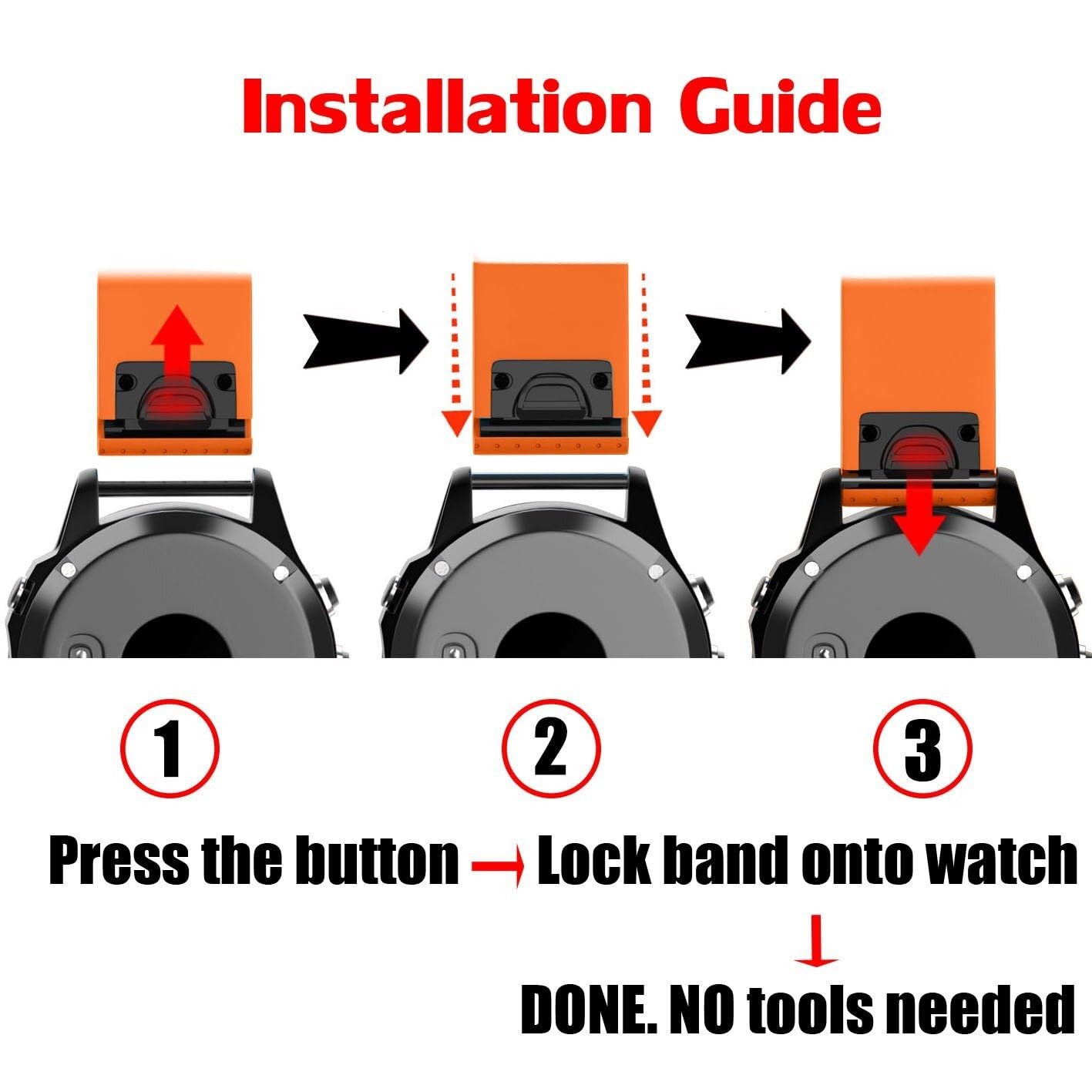 Installation Guide

1

2

3

Press the button → Lock band onto watch

↓

DONE. NO tools needed