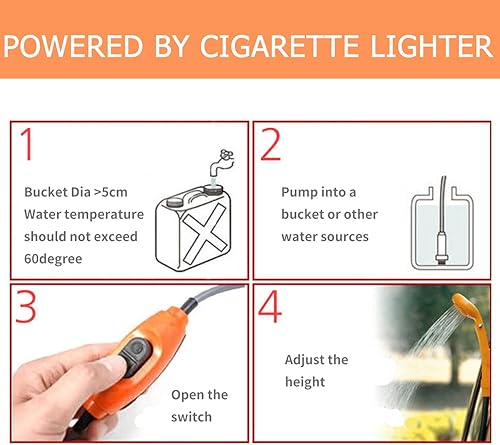 POWERED BY CIGARETTE LIGHTER

1

Bucket Dia >5cm
Water temperature should not exceed 60degree

2

Pump into a bucket or other water sources

3

Open the switch

4

Adjust the height