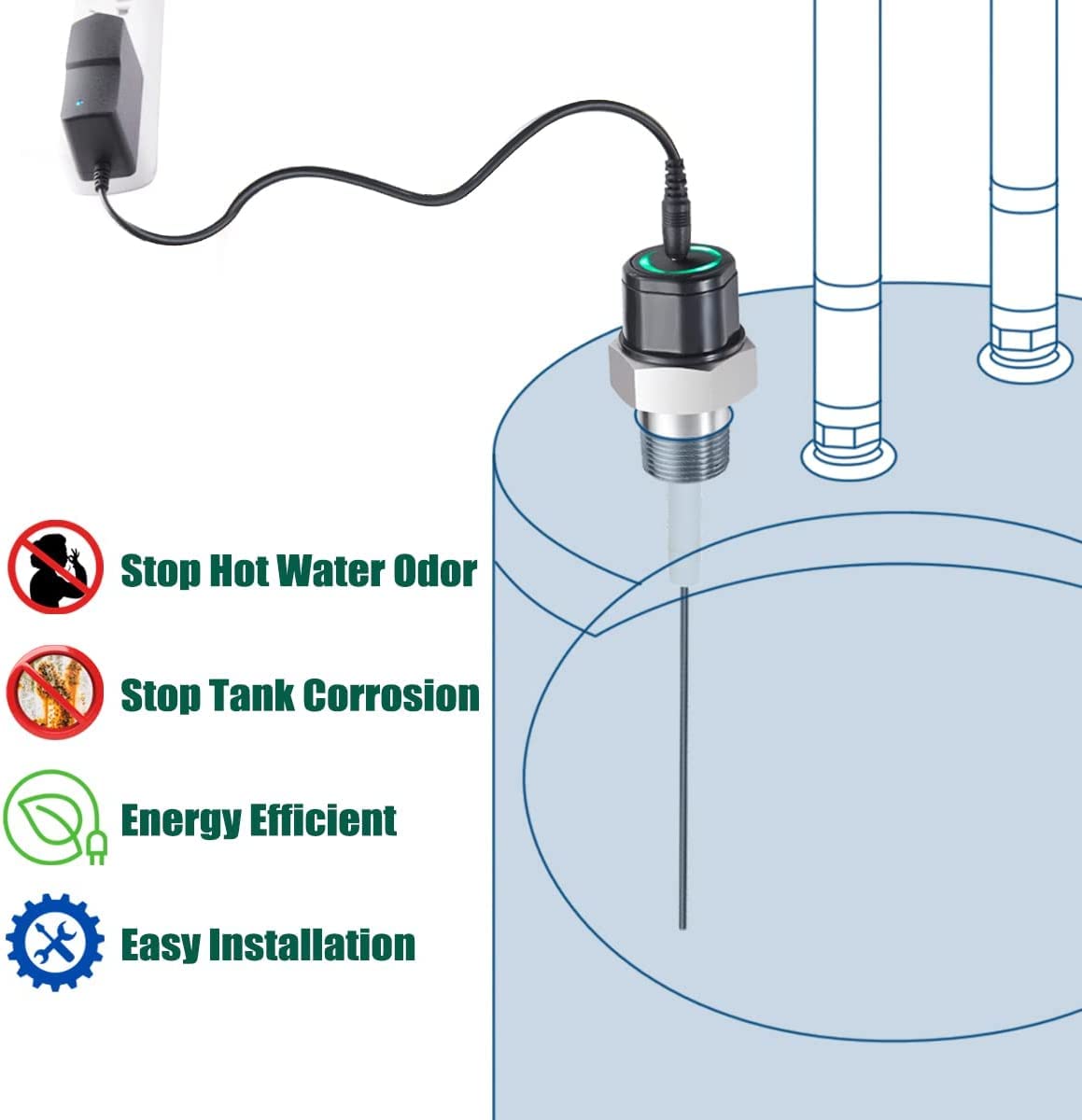 Stop Hot Water Odor

Stop Tank Corrosion

Energy Efficient

Easy Installation